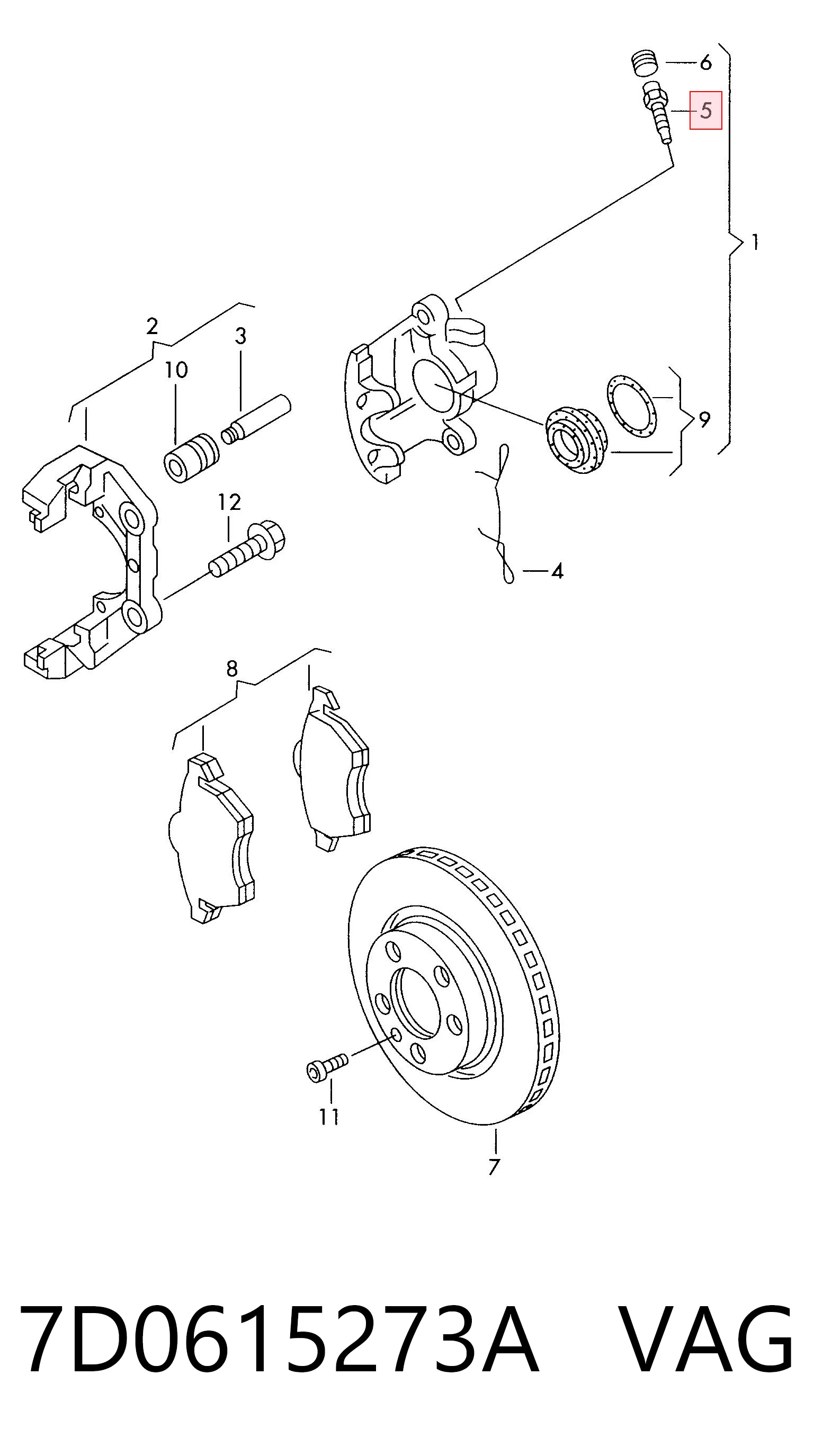 6
5
1
2
3
10
9
12
4
8
11
7

7D0615273A VAG