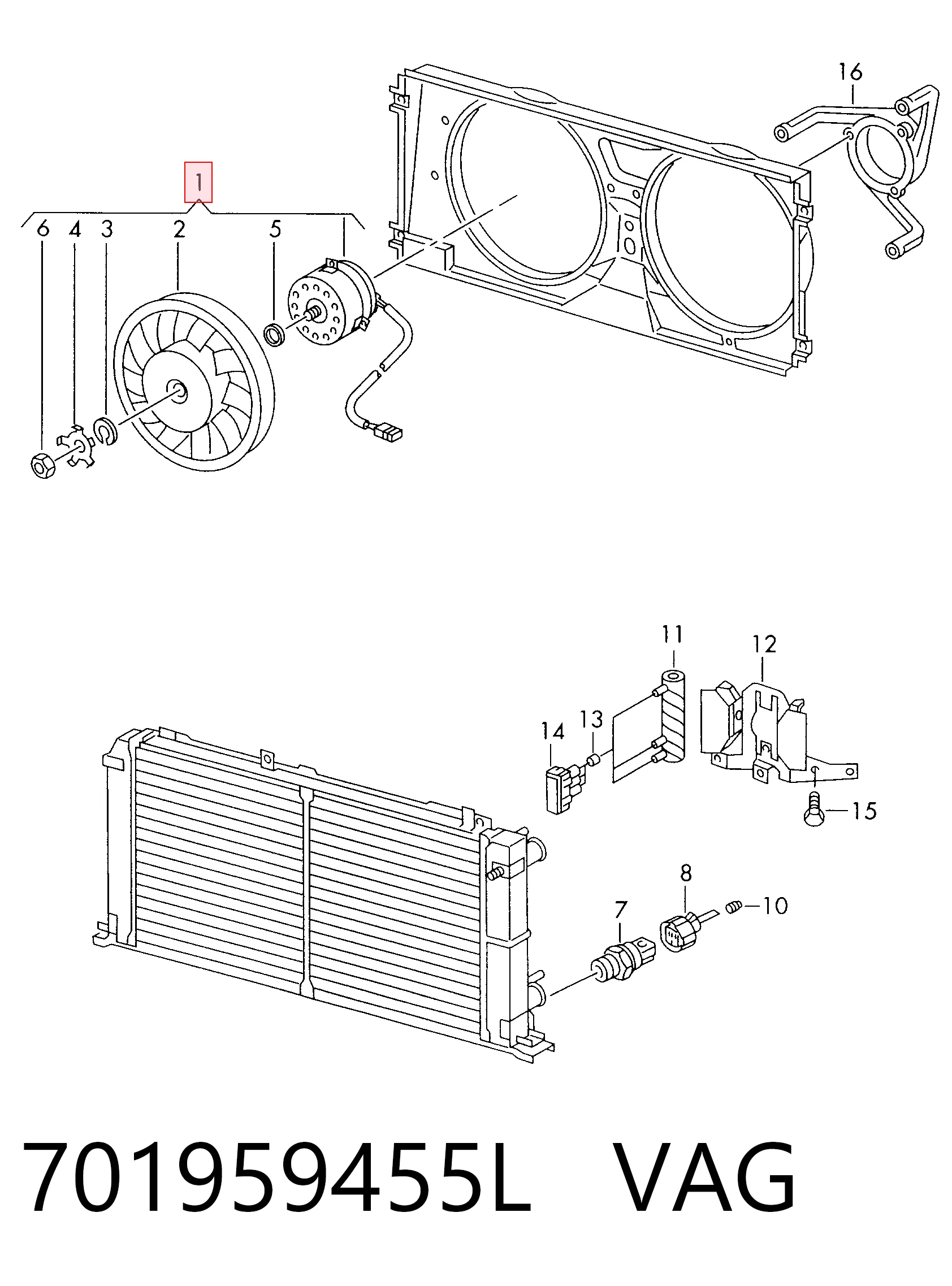 16
1
6 4 3 2 5
11
12
14 13
15
8
7
10
701959455L VAG