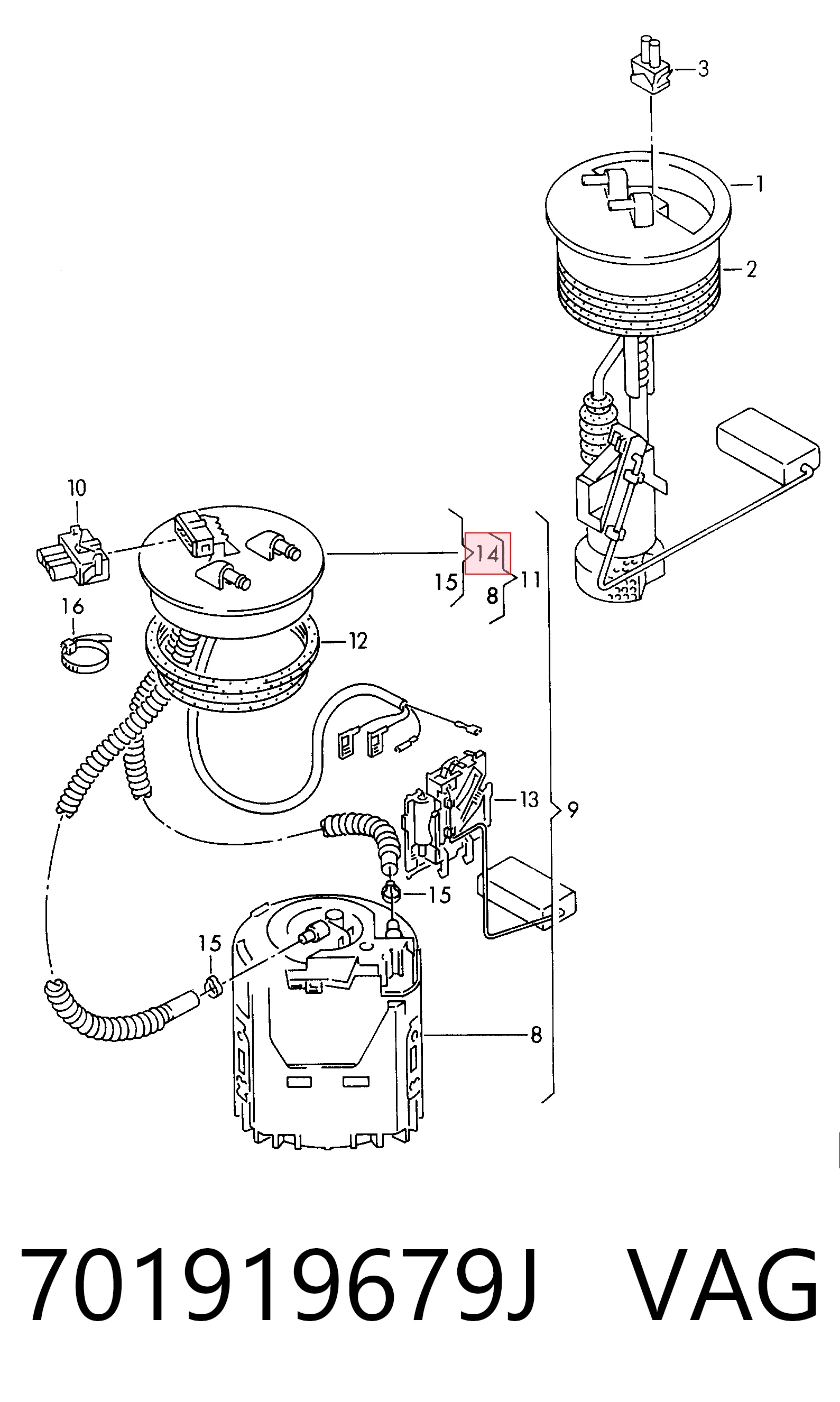 3
1
2
10
14
15
11
8
16
12
13
9
15
15
8

701919679J VAG