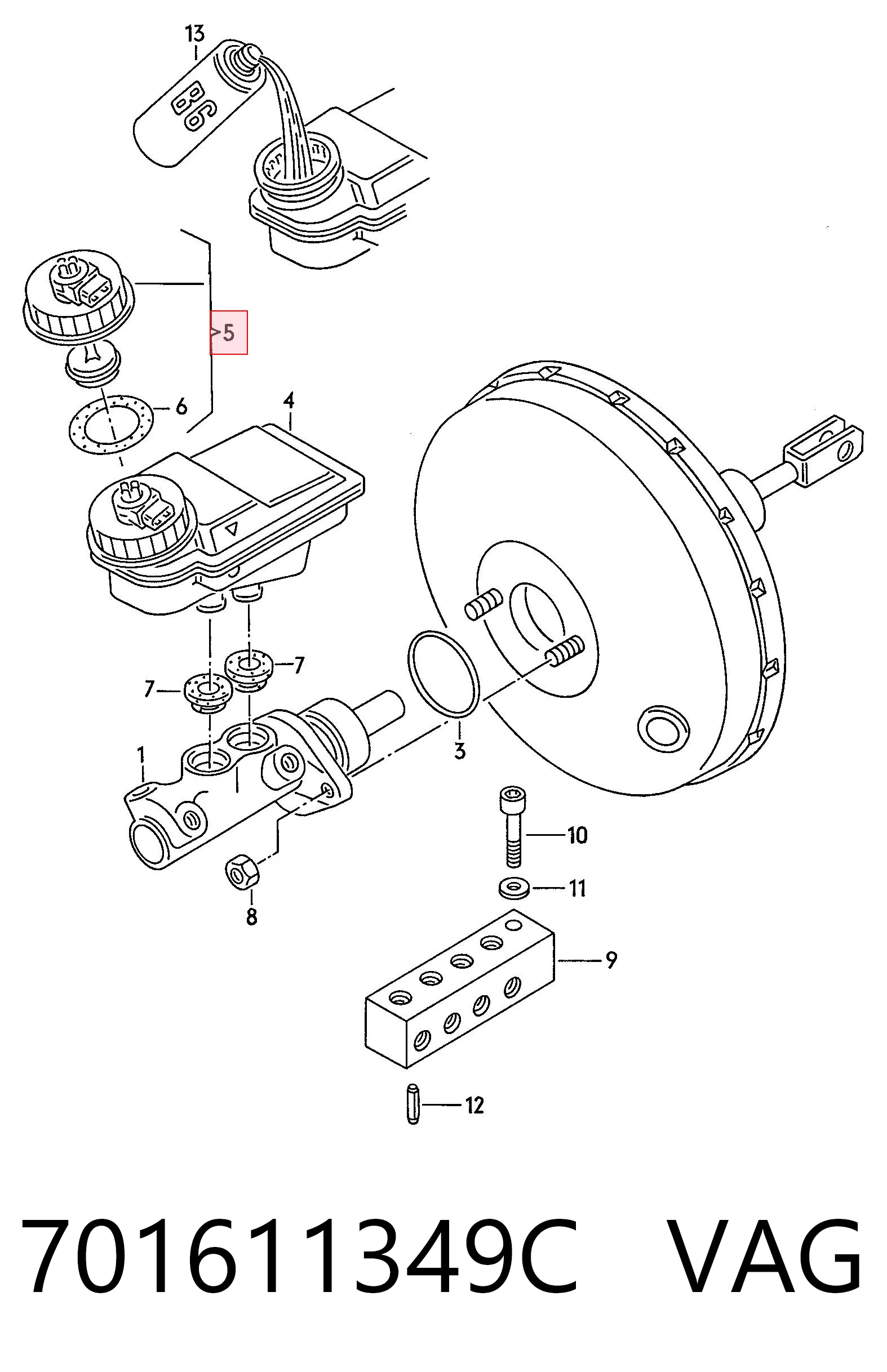 13
B6
>5
6
4
7
7
1
3
10
11
8
9
12
701611349C VAG