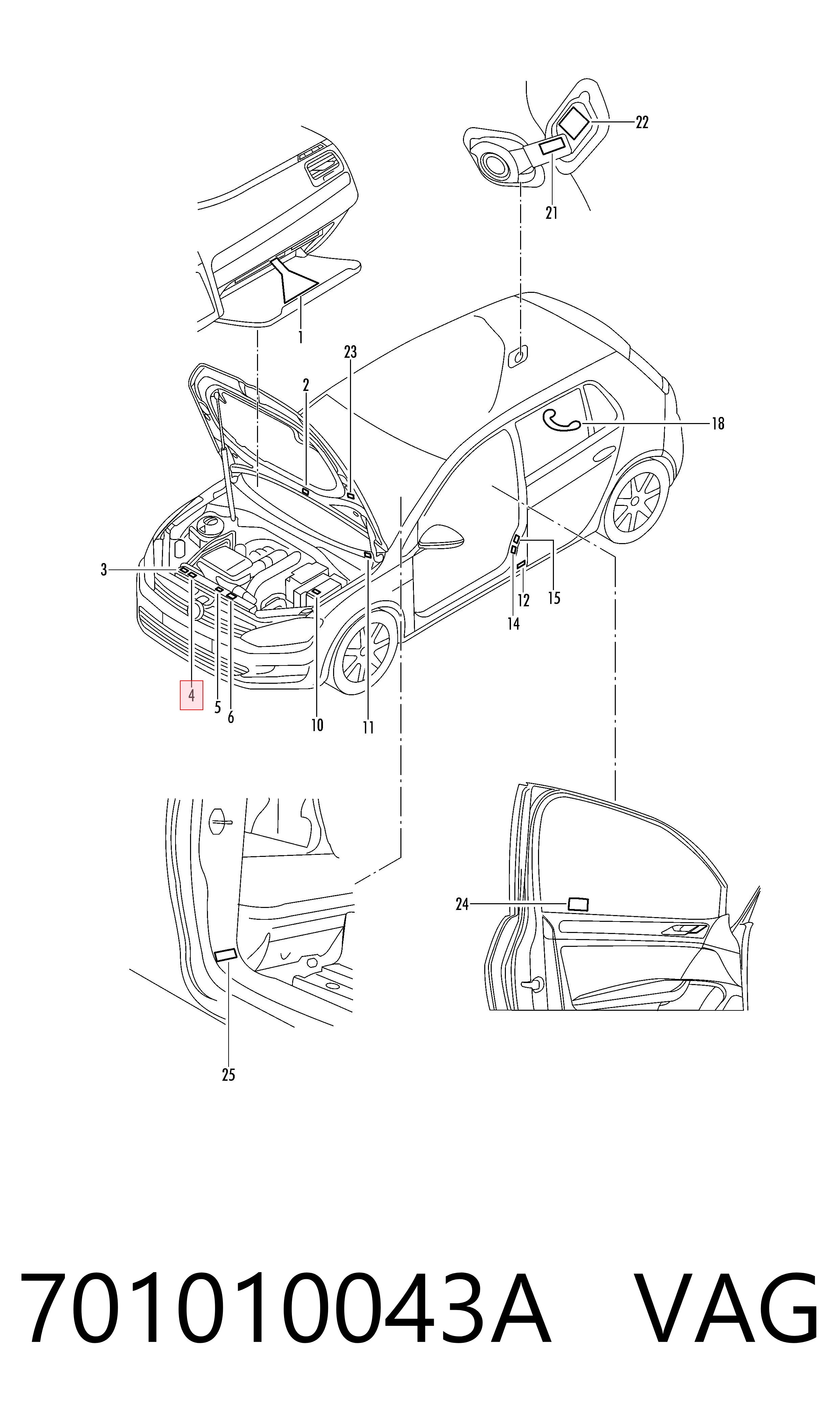 22
21
1
23
2
18
3
15
12
14
4
5
6
10
11
24
25
701010043A VAG