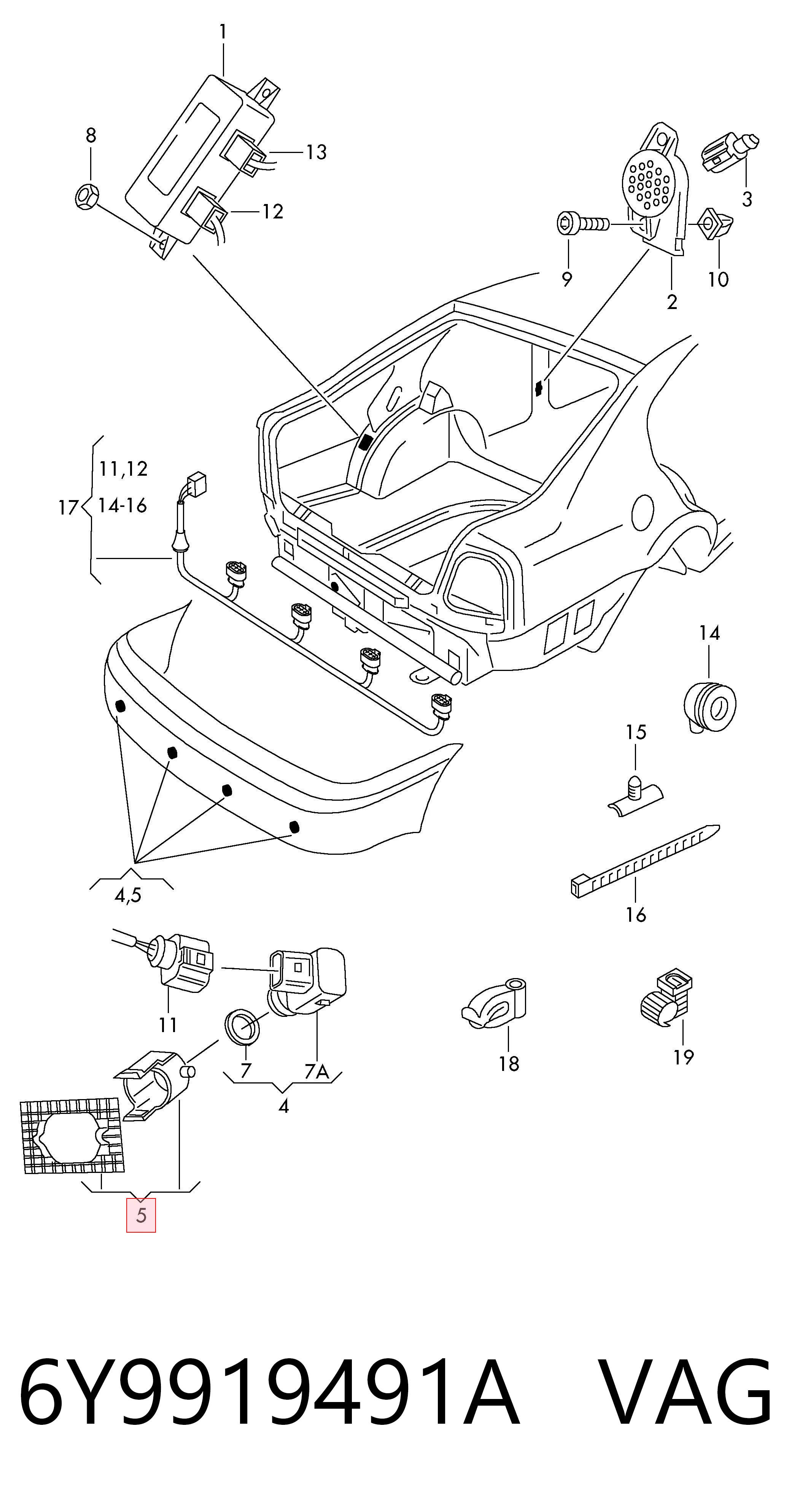 1
8
13
12
3
9
10
2
11,12
17
14-16
14
15
16
4,5
11
7
7A
4
18
19
5

6Y9919491A VAG