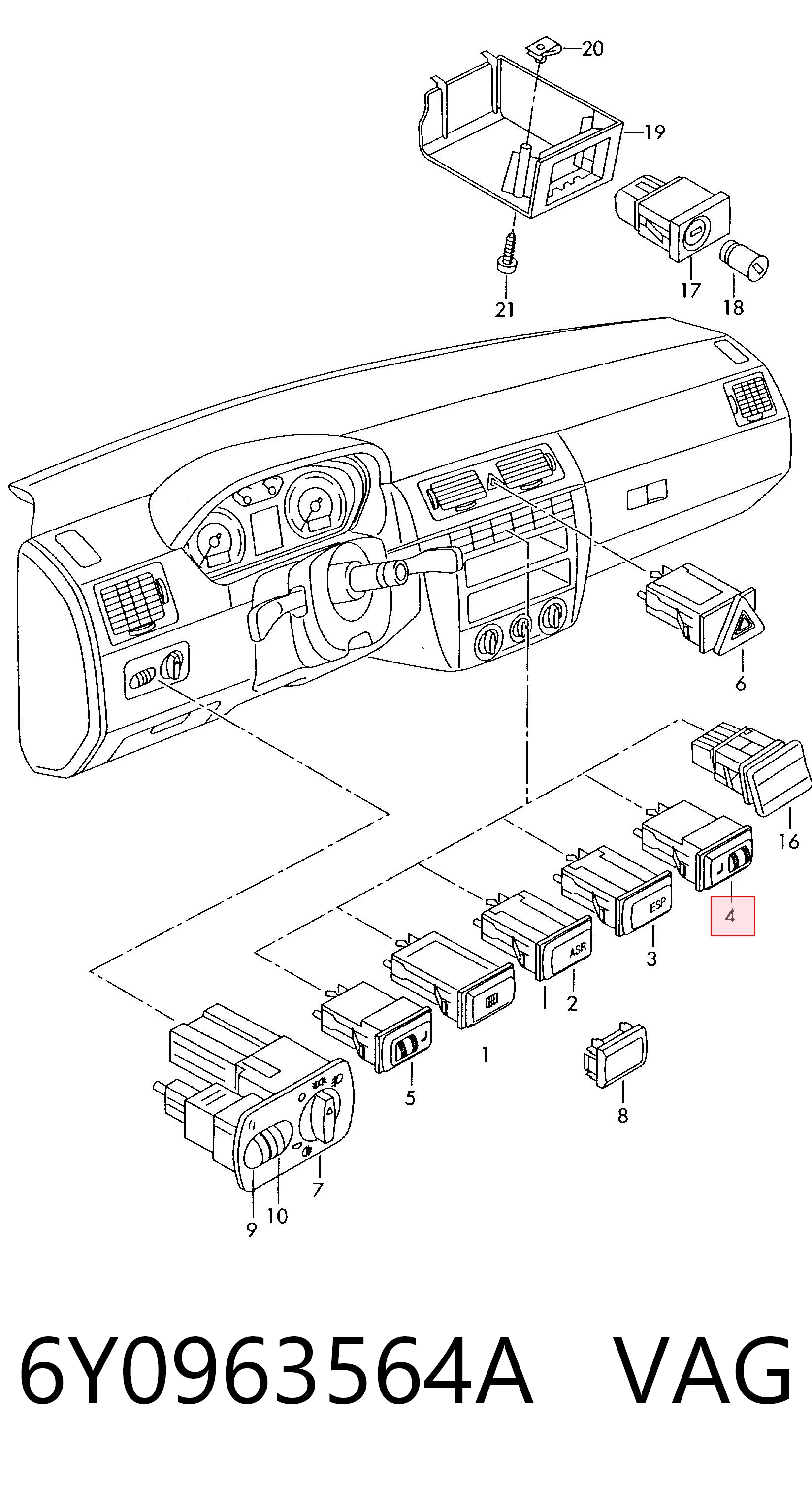 20
19
17
18
21
6
16
4
ESP
3
ASR
2
1
5
8
7
10
9

6Y0963564A VAG