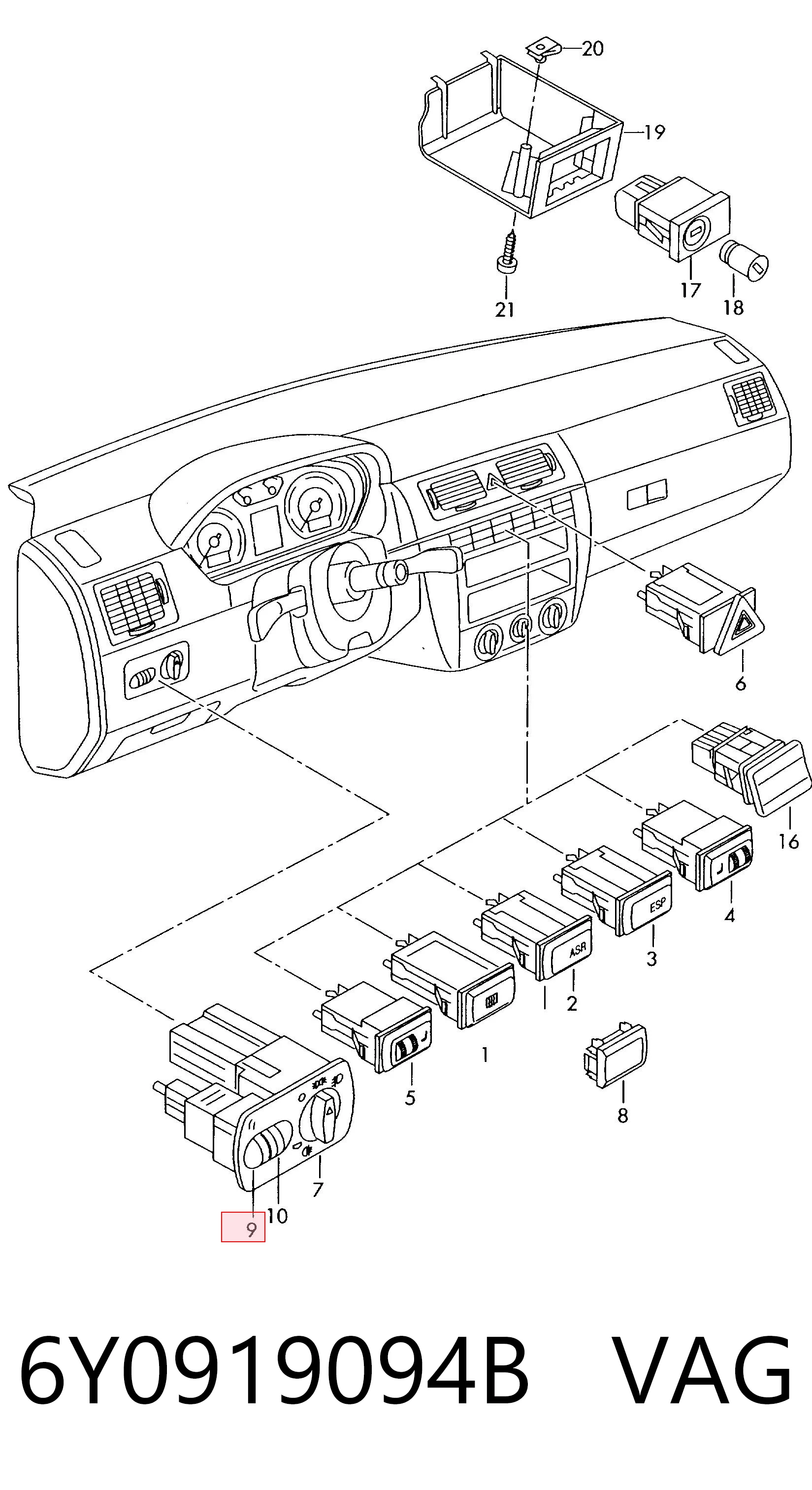 20
19
17
18
21
6
16
4
ESP
3
ASR
2
1
5
8
7
10
9

6Y0919094B VAG