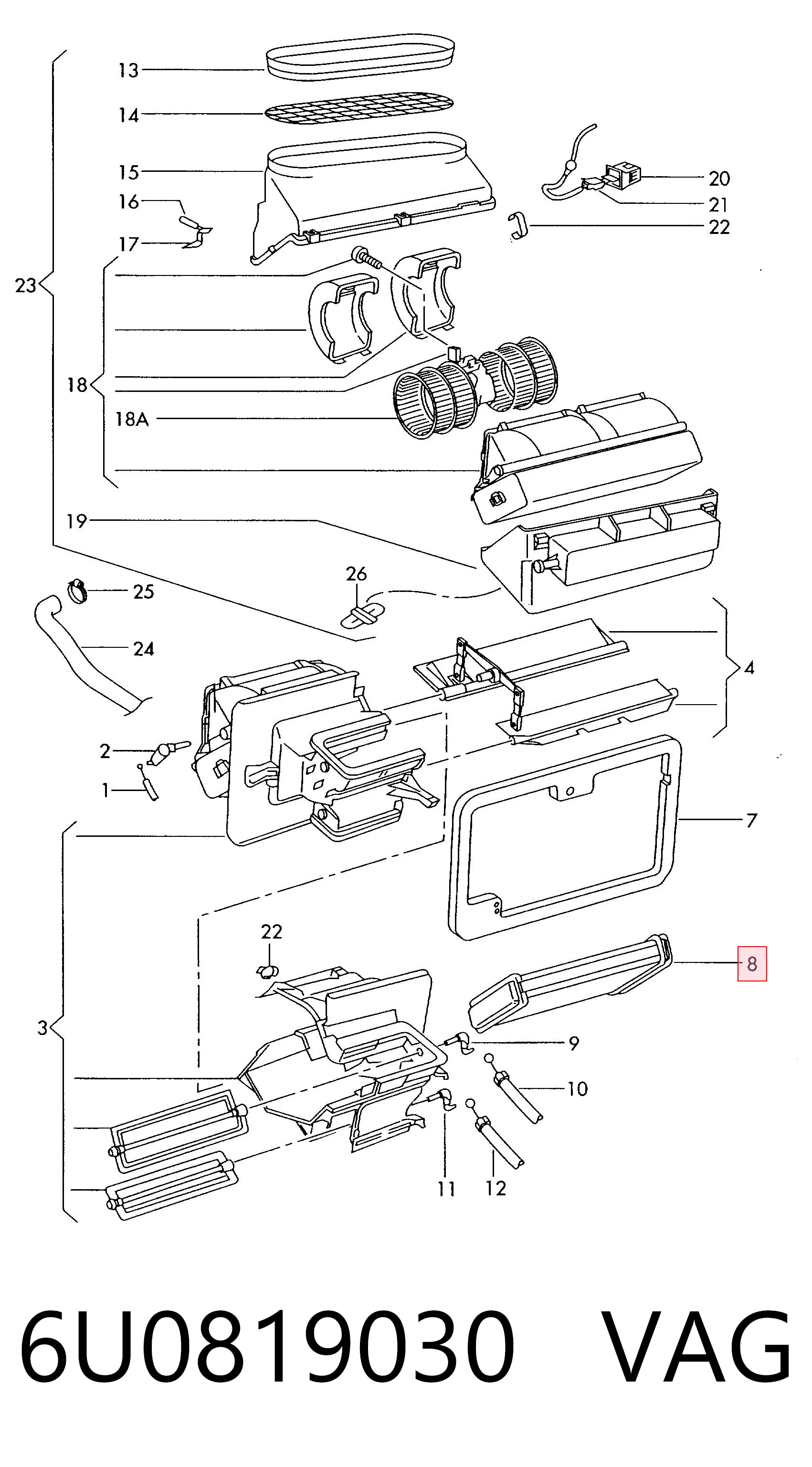 13
14
15
16
17
20
21
22
23
18
18A
19
26
25
24
4
2
1
7
22
8
3
9
10
11
12

6U0819030 VAG