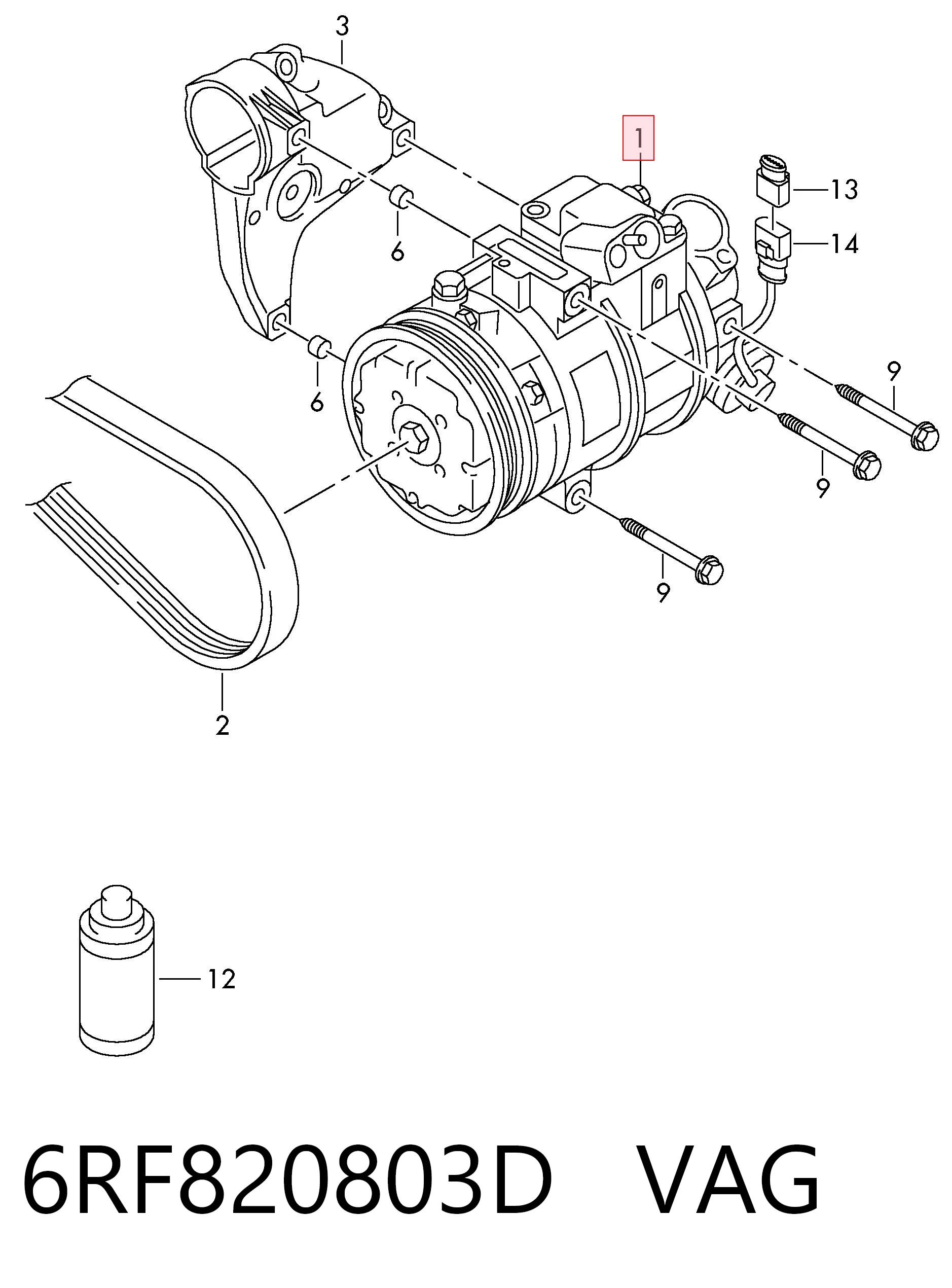 3

1

13

14

6

6

9

9

9

2

12

6RF820803D VAG