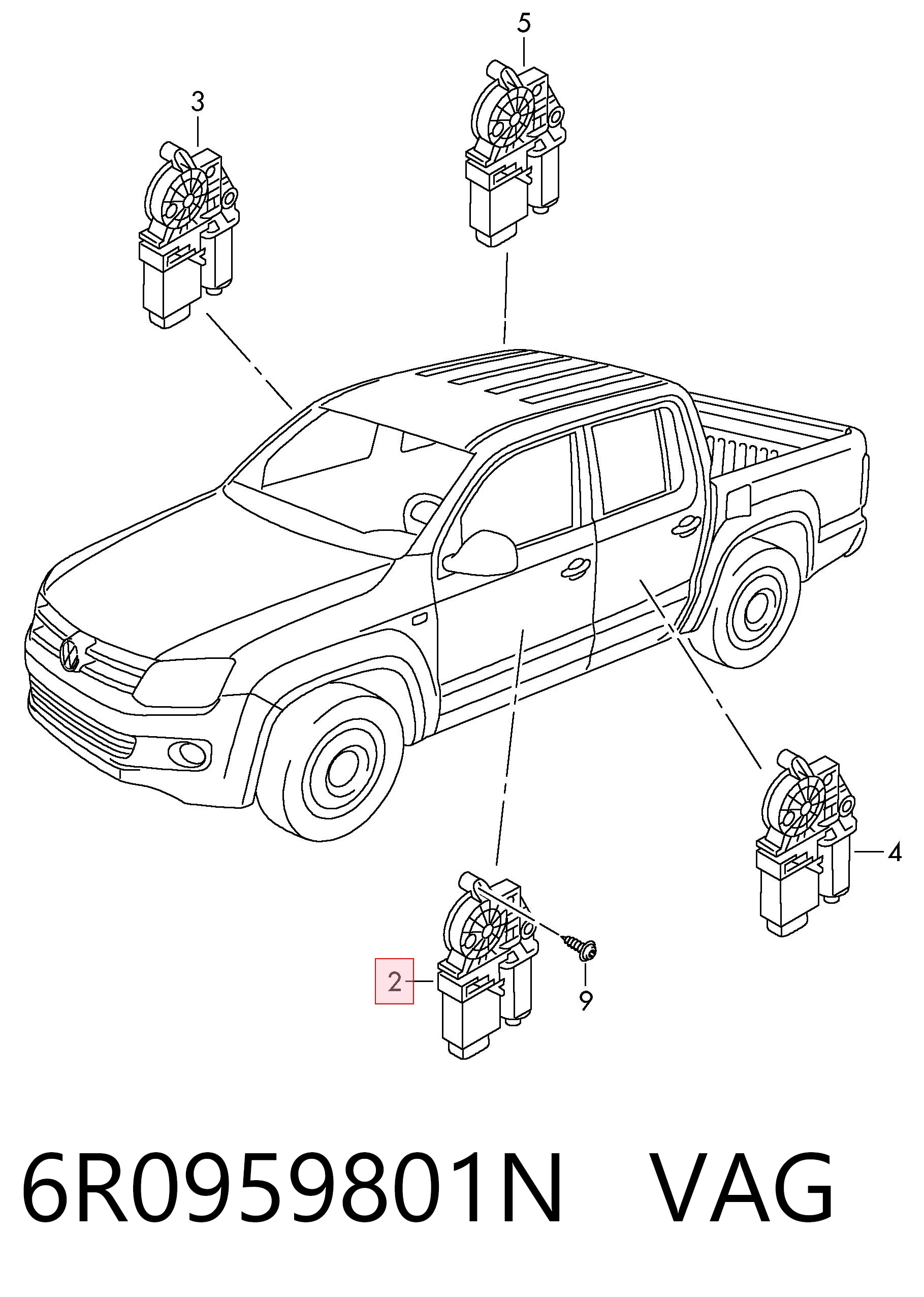 5

3

4

2

9

6R0959801N VAG