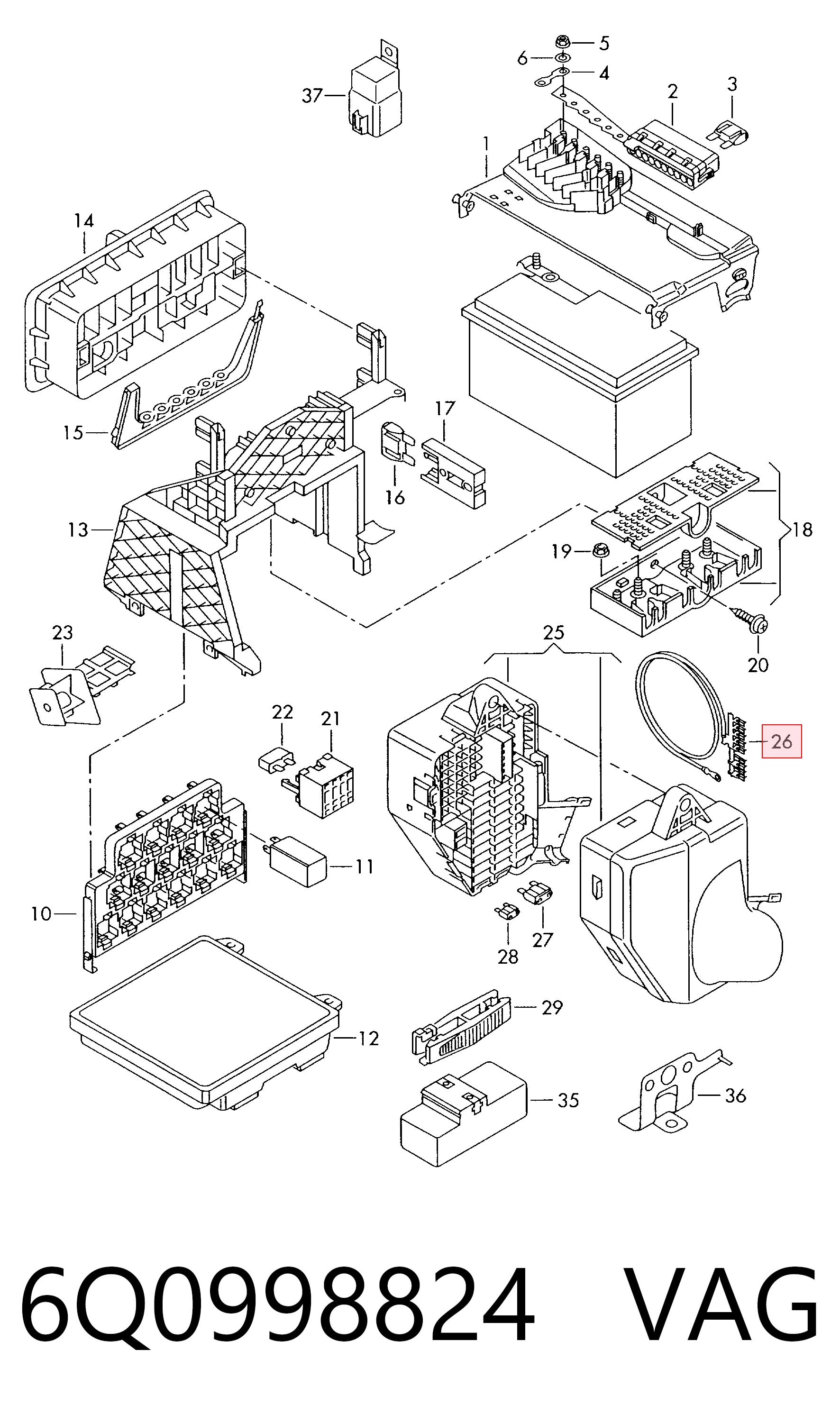 5
6
4
37
2
3
1
14
15
17
16
13
18
19
20
23
25
22
21
26
11
10
27
28
29
12
35
36

6Q0998824 VAG