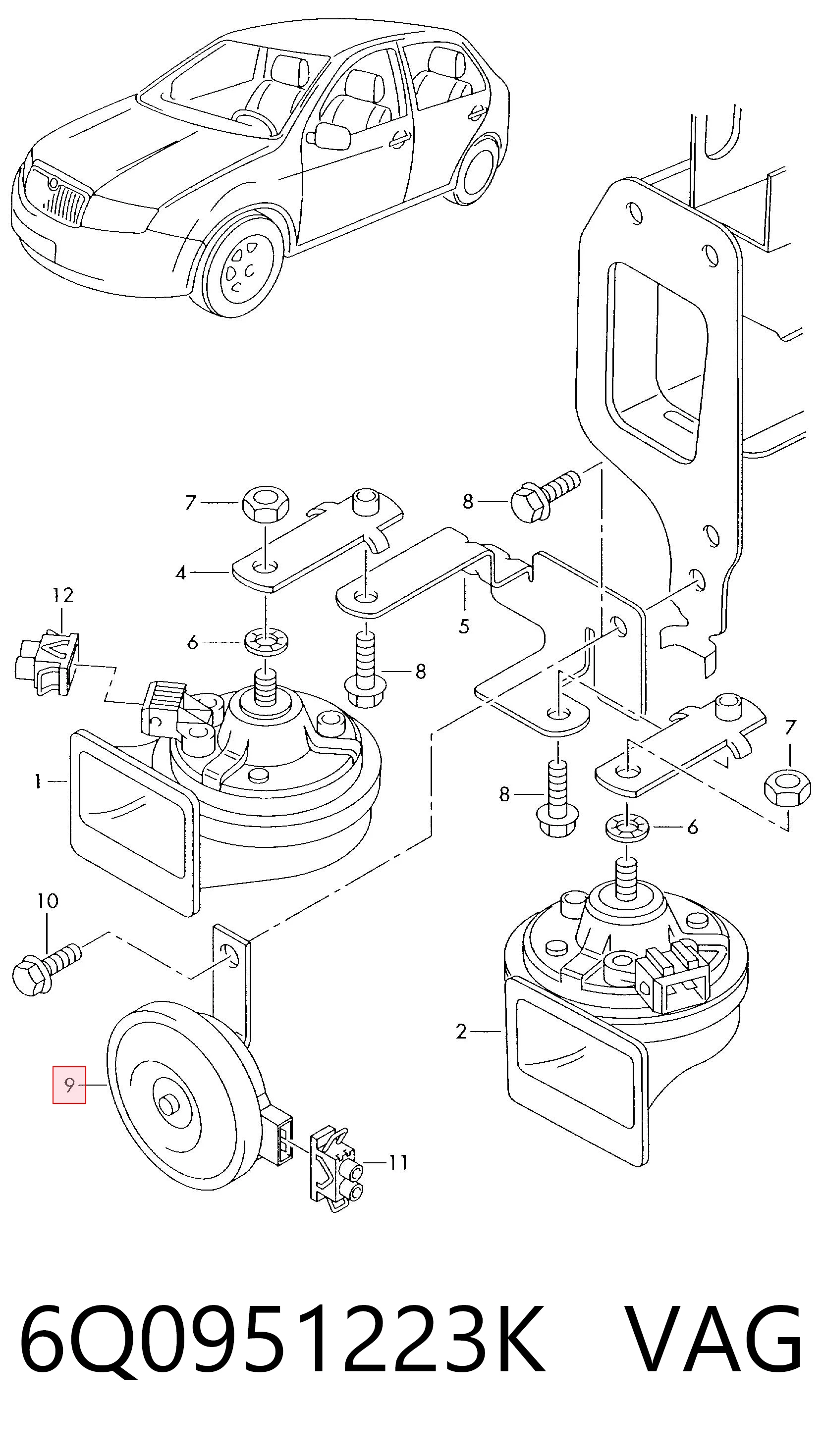 7
8
4
12
5
6
8
7
1
8
6
10
2
9
11

6Q0951223K VAG