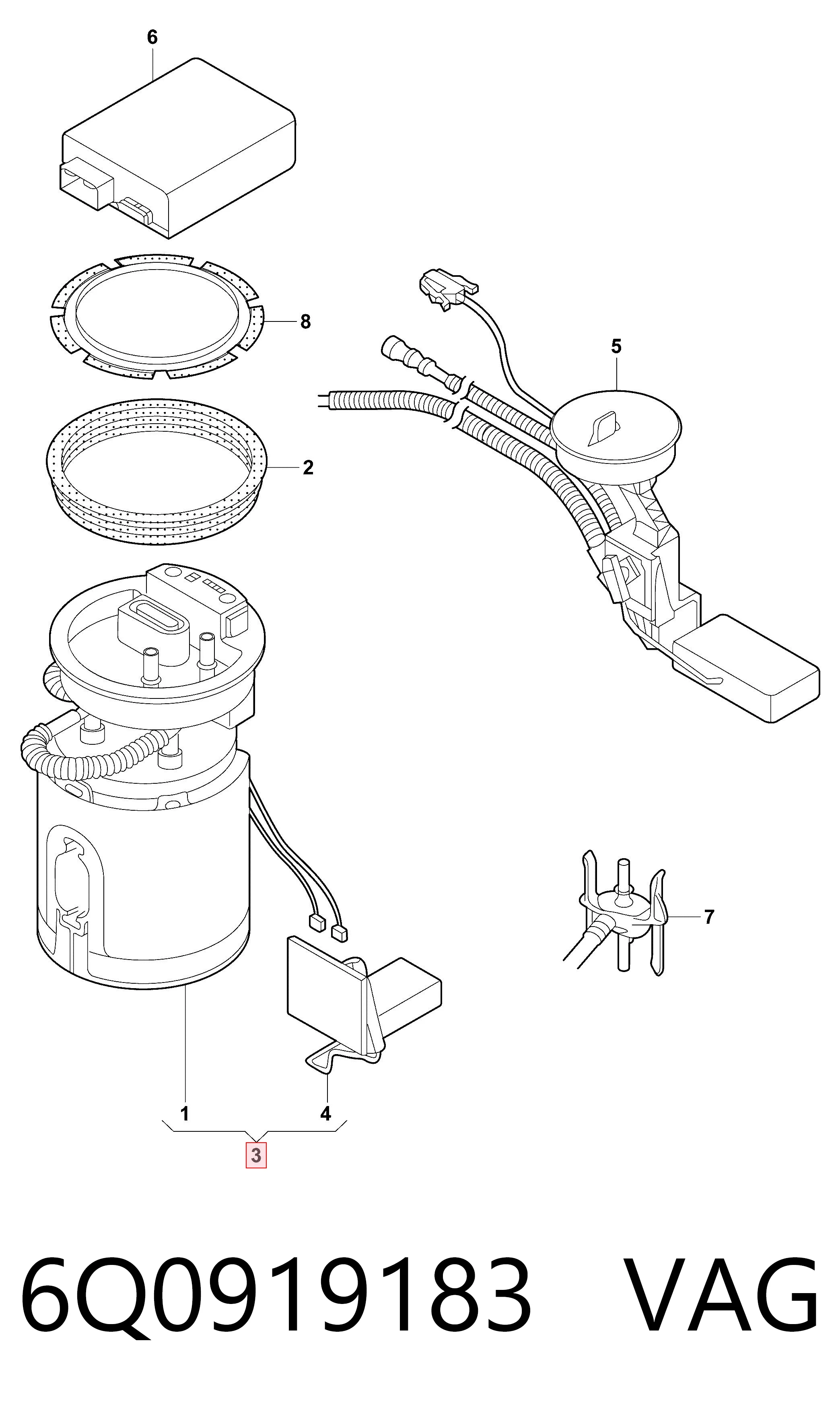 6

8

5

2

7

1

4

3

6Q0919183 VAG