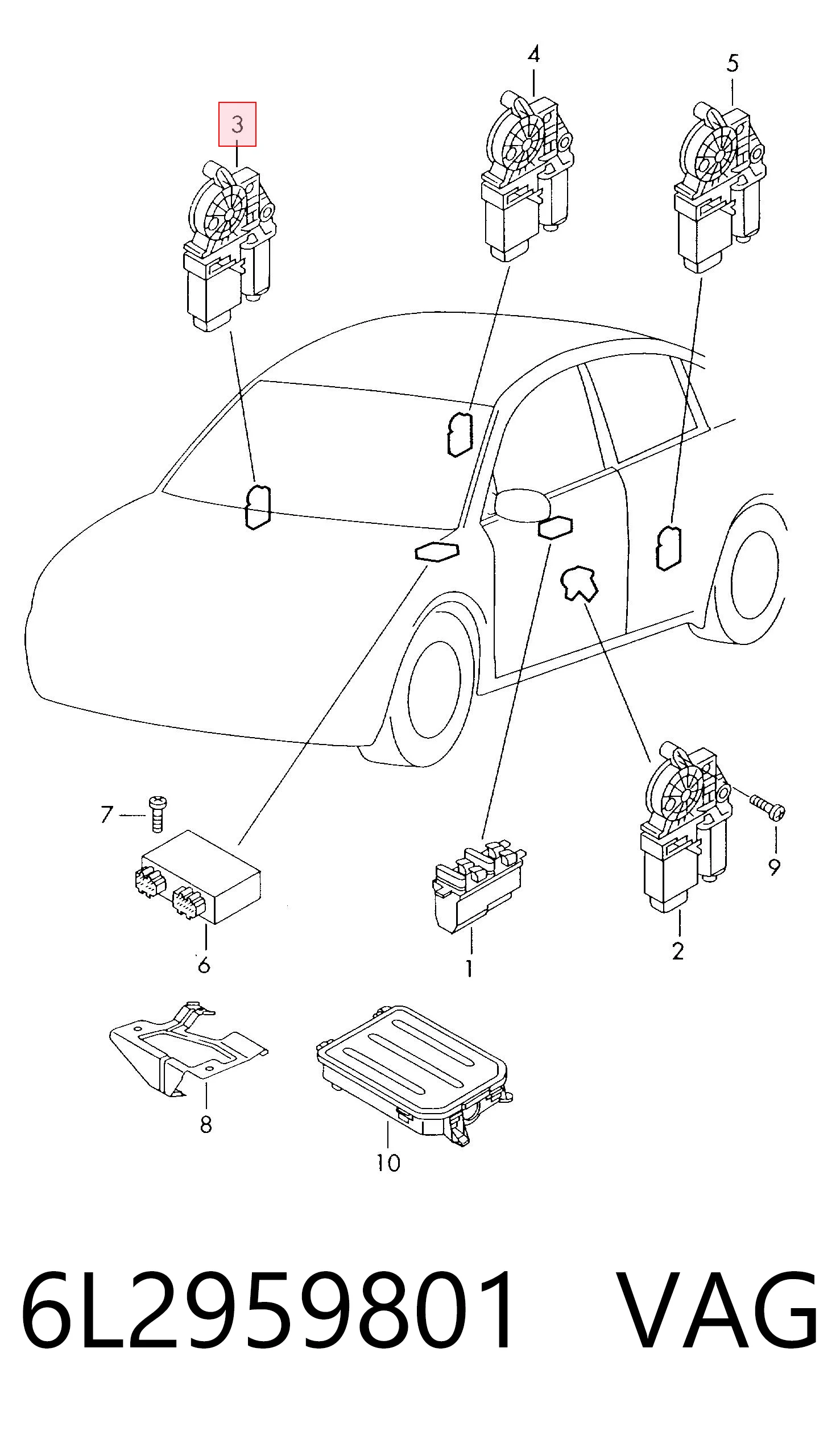 3
4
5
7
9
6
1
2
8
10
6L2959801 VAG