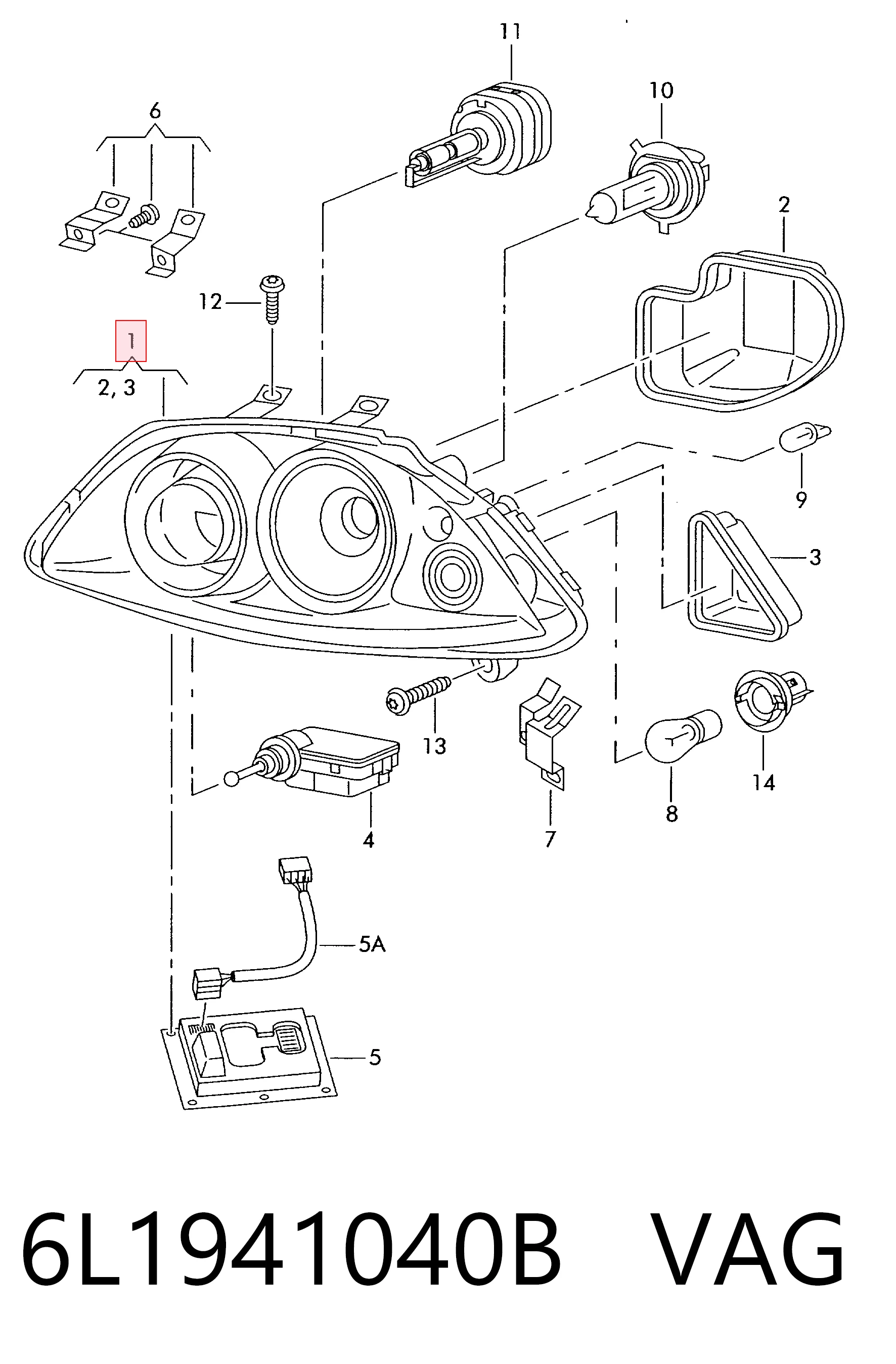 11
10
6
2
12
1
2, 3
9
3
13
14
8
4
7
5A
5

6L1941040B VAG