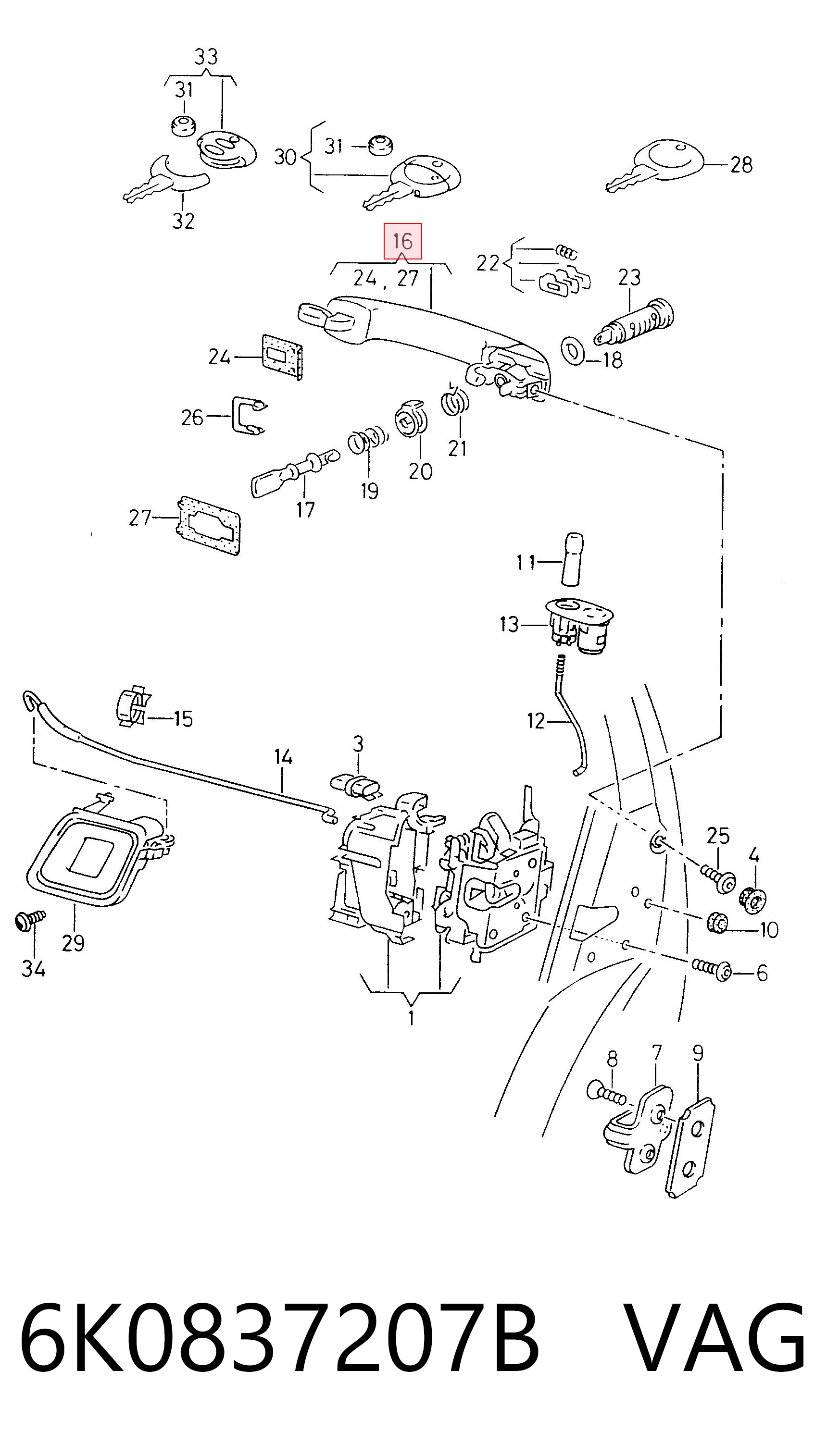 33
31
30
31
28
32
16
24 , 27
22
23
24
18
26
21
20
19
17
27
11
13
15
12
14
3
25
4
10
6
29
34
1
8
7
9

6K0837207B VAG