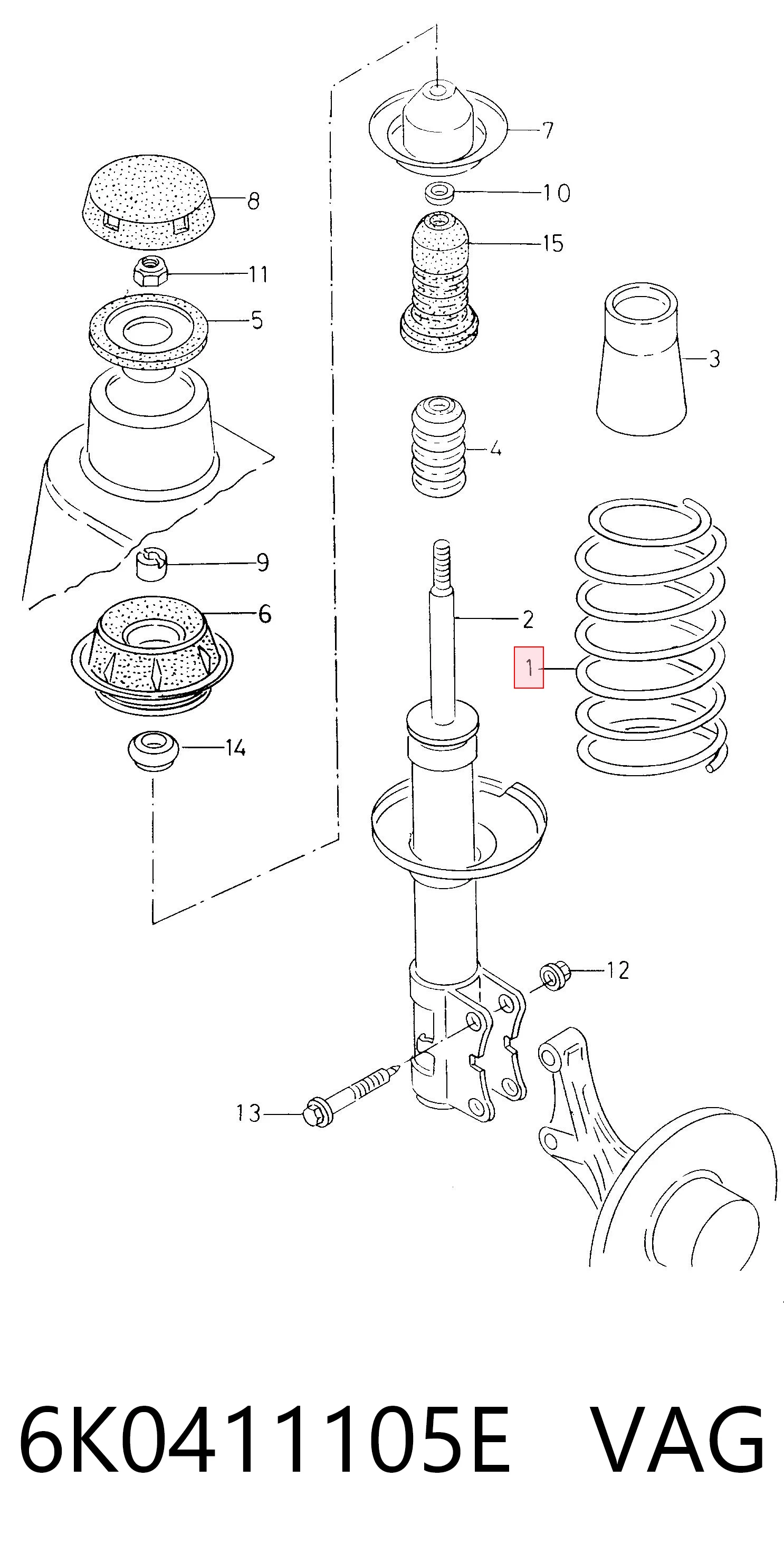 7
8
10
15
11
5
3
4
9
6
2
1
14
12
13

6K0411105E VAG