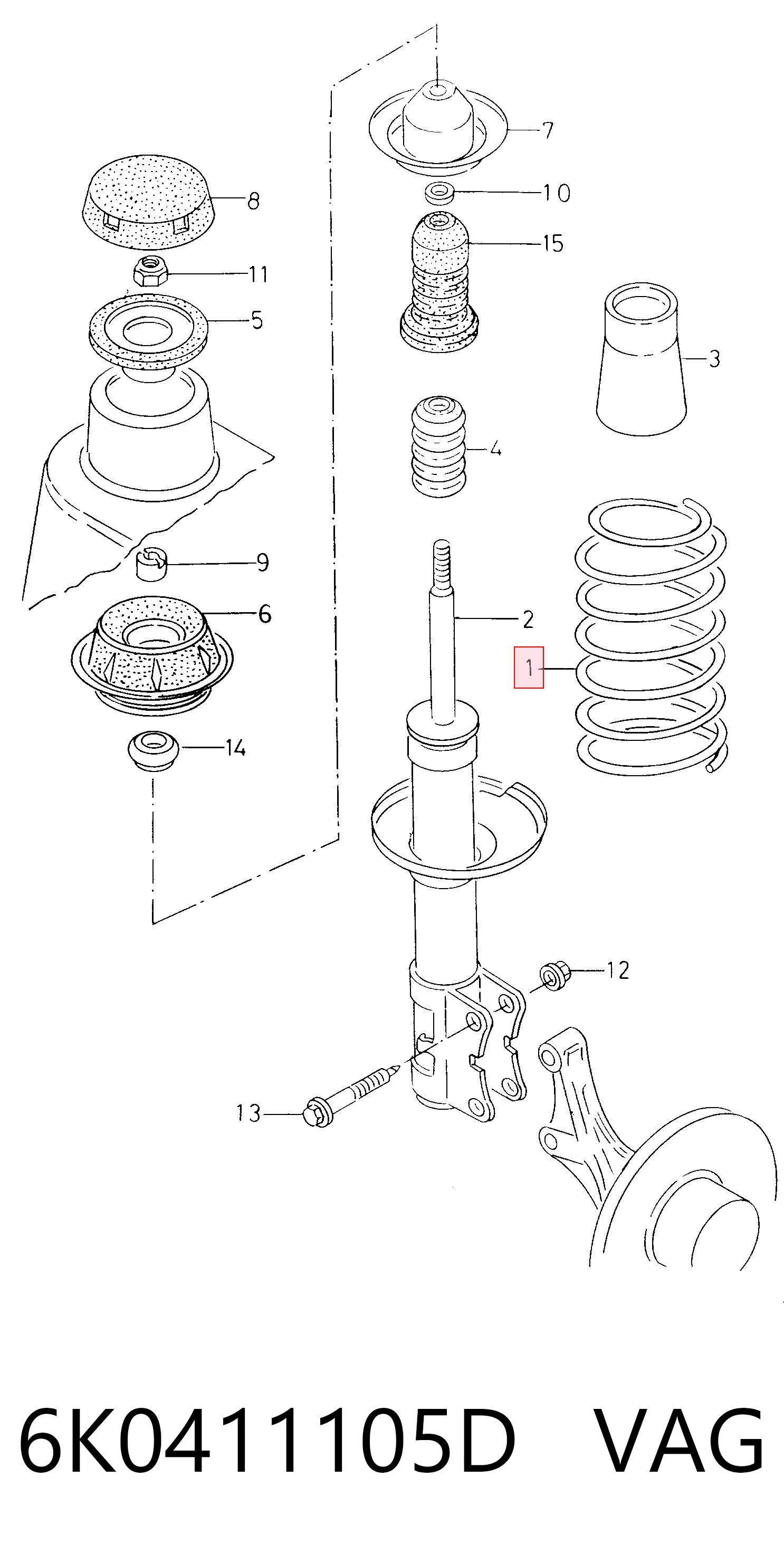 7
8
10
15
11
5
3
4
9
6
2
1
14
12
13

6K0411105D VAG