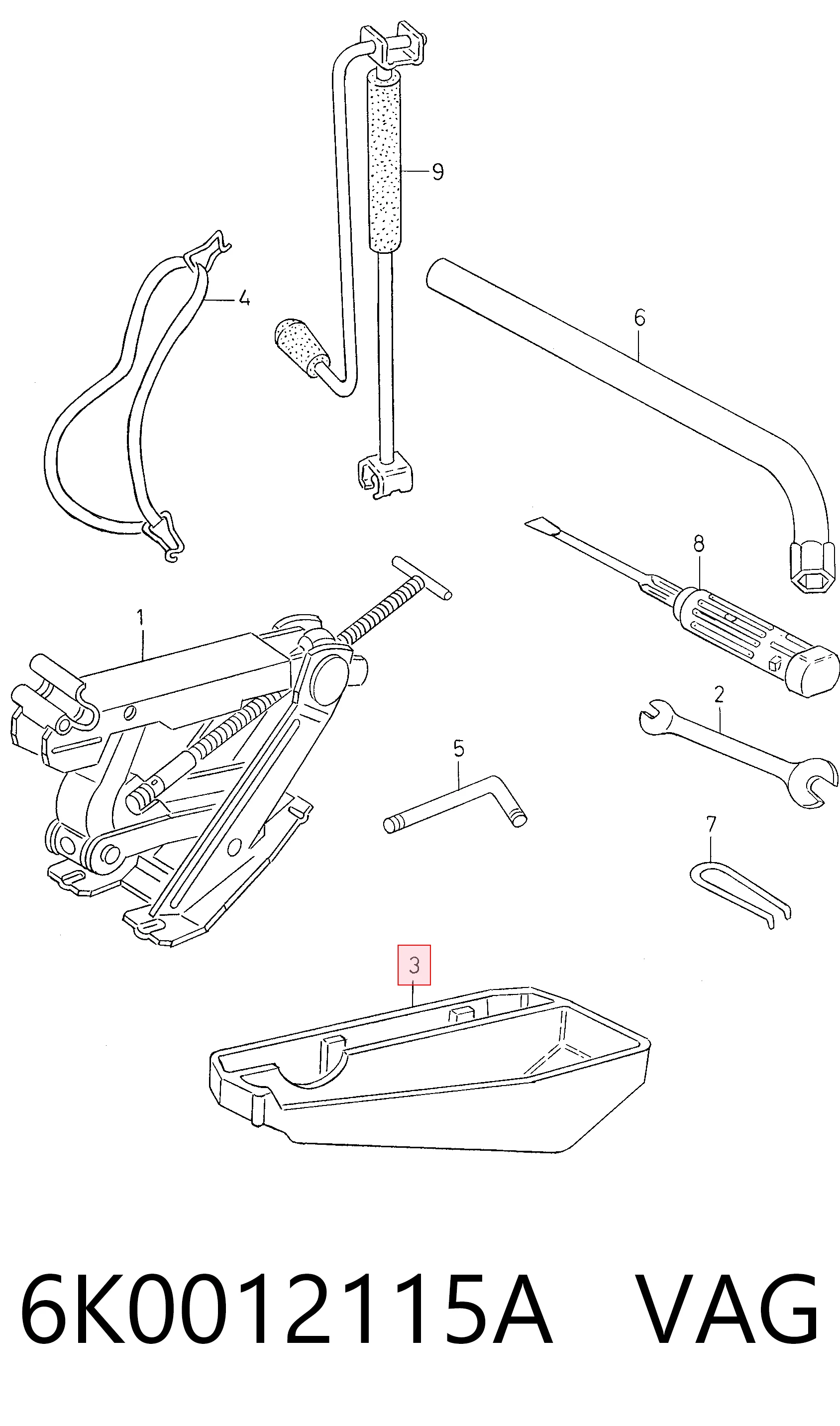 9
4
6
8
1
2
5
7
3

6K0012115A VAG