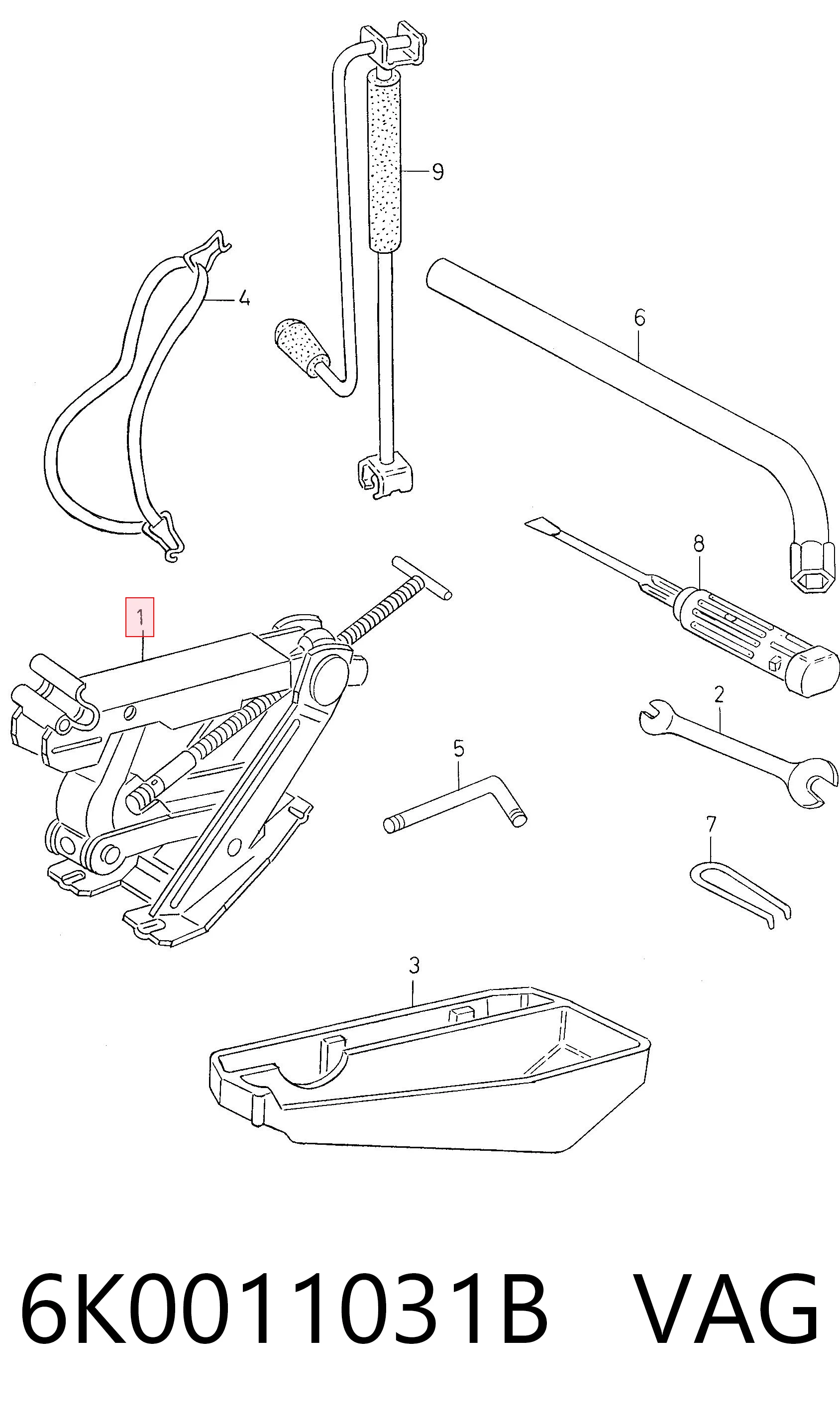 9

4

6

8

1

2

5

7

3

6K0011031B VAG