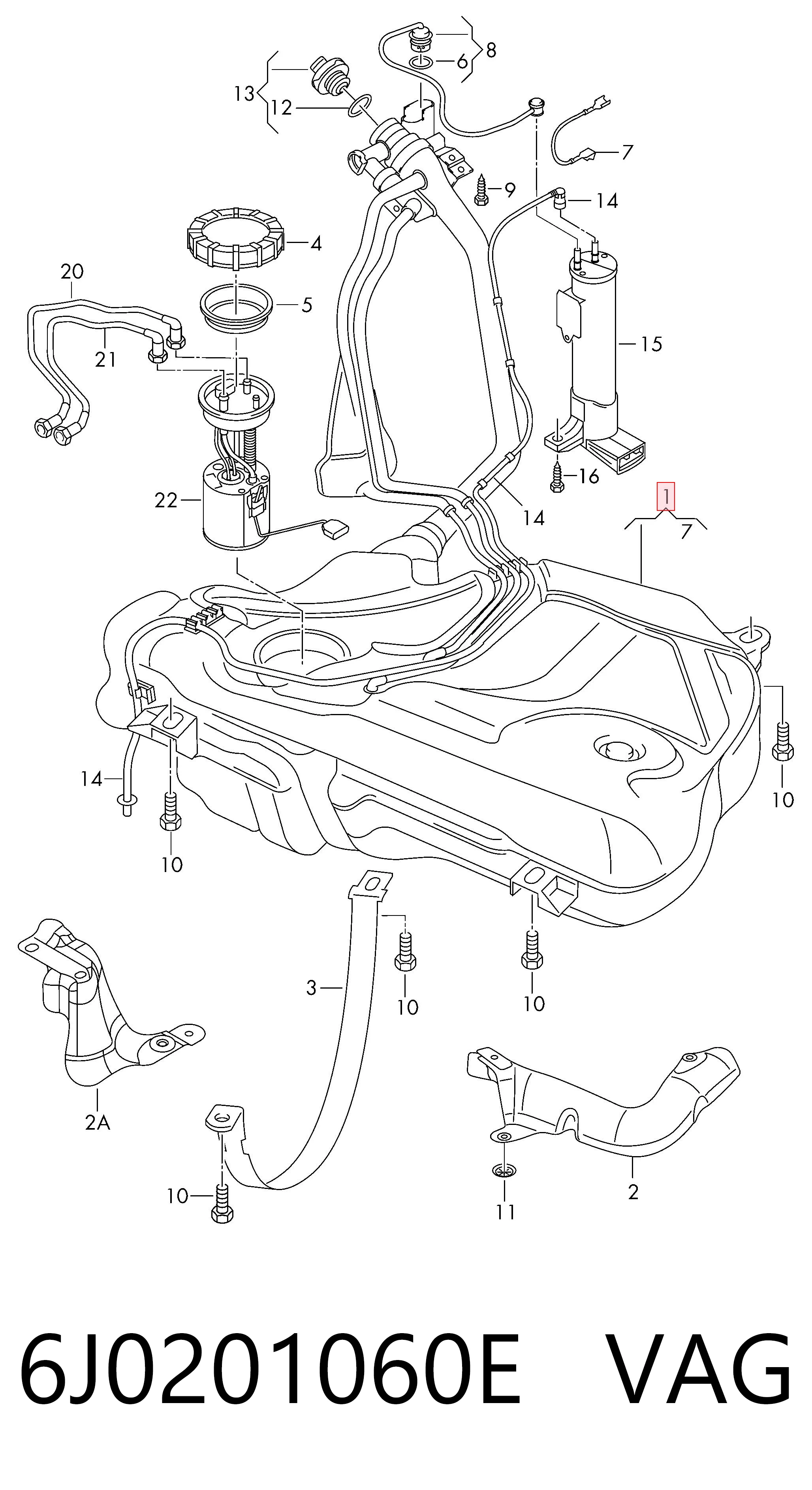 8
6
13
12
7
9
14
4
20
5
21
15
16
22
14
1
7
14
10
10
3
10
10
2A
10
11
2
6J0201060E VAG