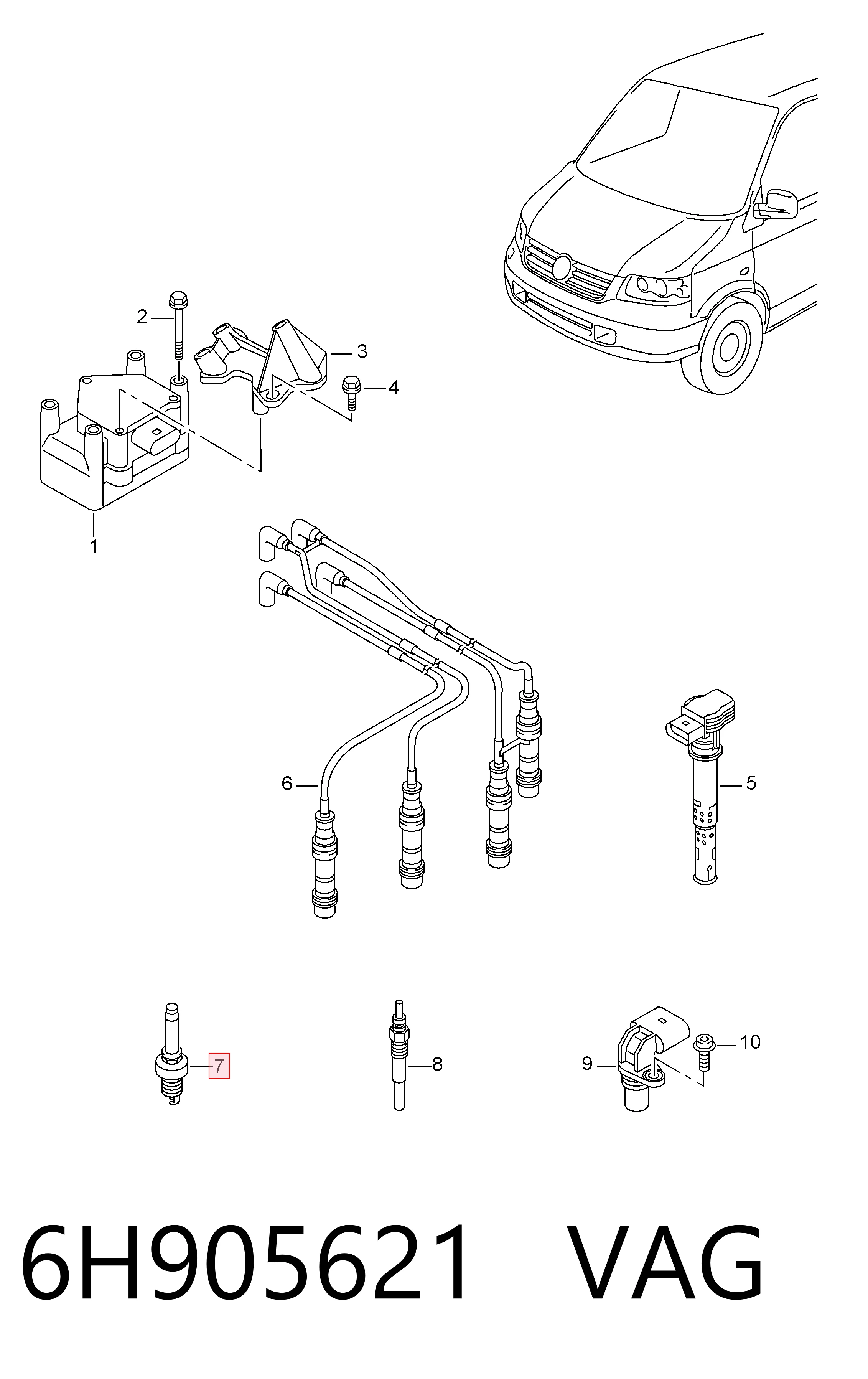 2
3
4
1
6
5
7
8
9
10

6H905621 VAG