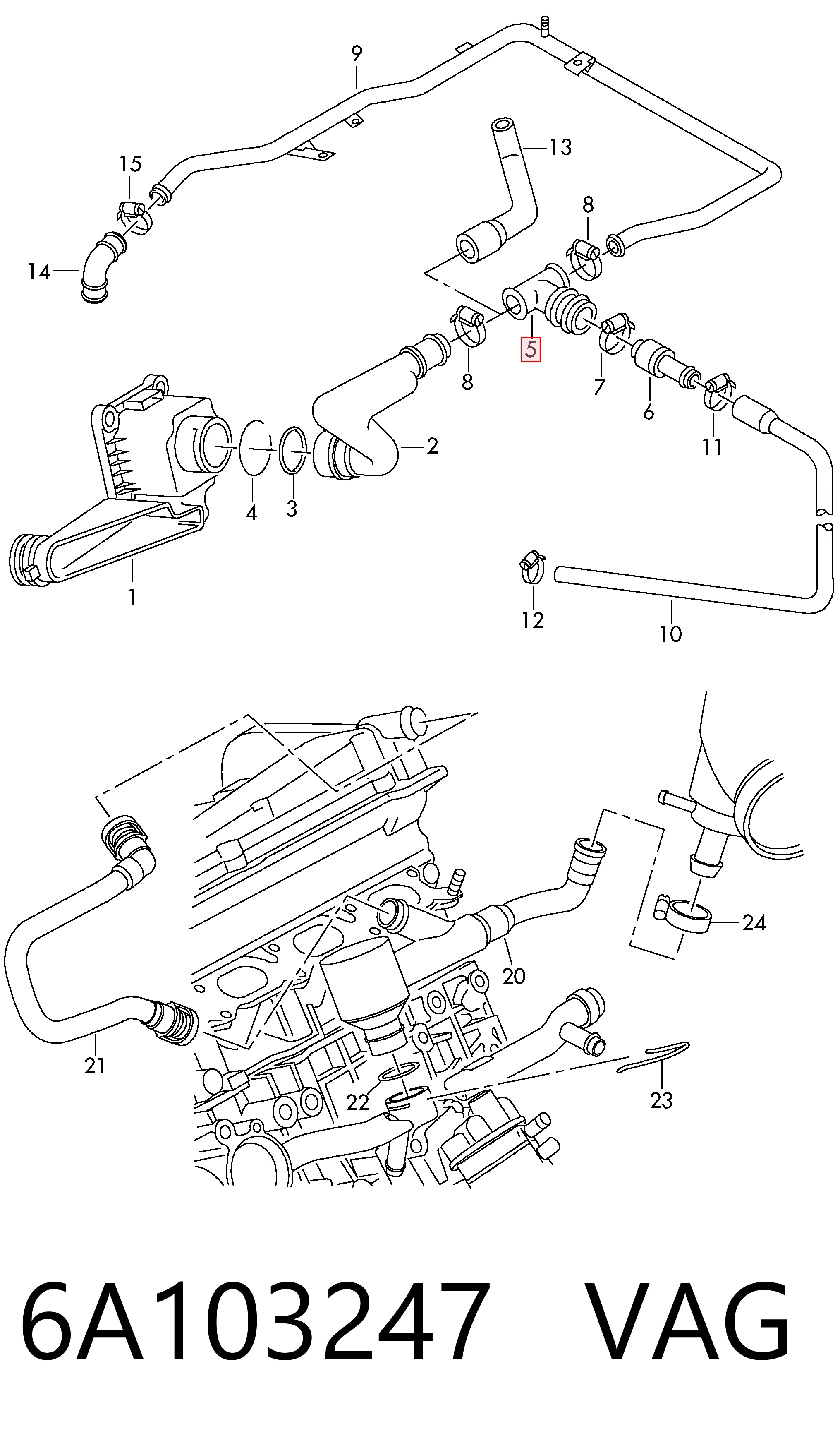 9
13
15
8
14
5
8
7
6
11
2
4
3
1
12
10
24
20
21
22
23
6A103247 VAG