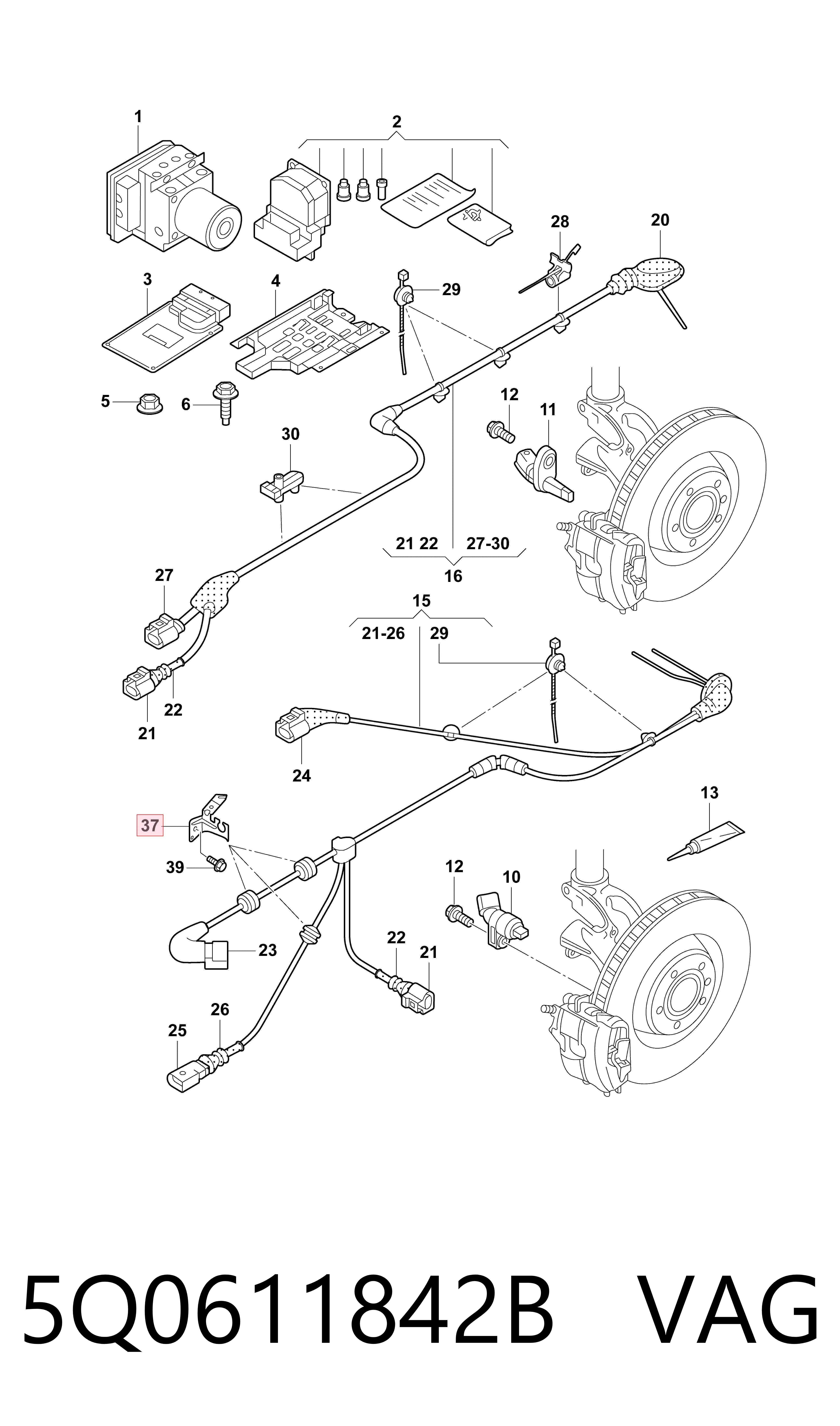 1
2
28
20
3
4
29
5
6
12
11
30
21 22
27-30
16
27
15
21-26
29
22
21
24
13
37
39
12
10
23
22
21
26
25

5Q0611842B VAG