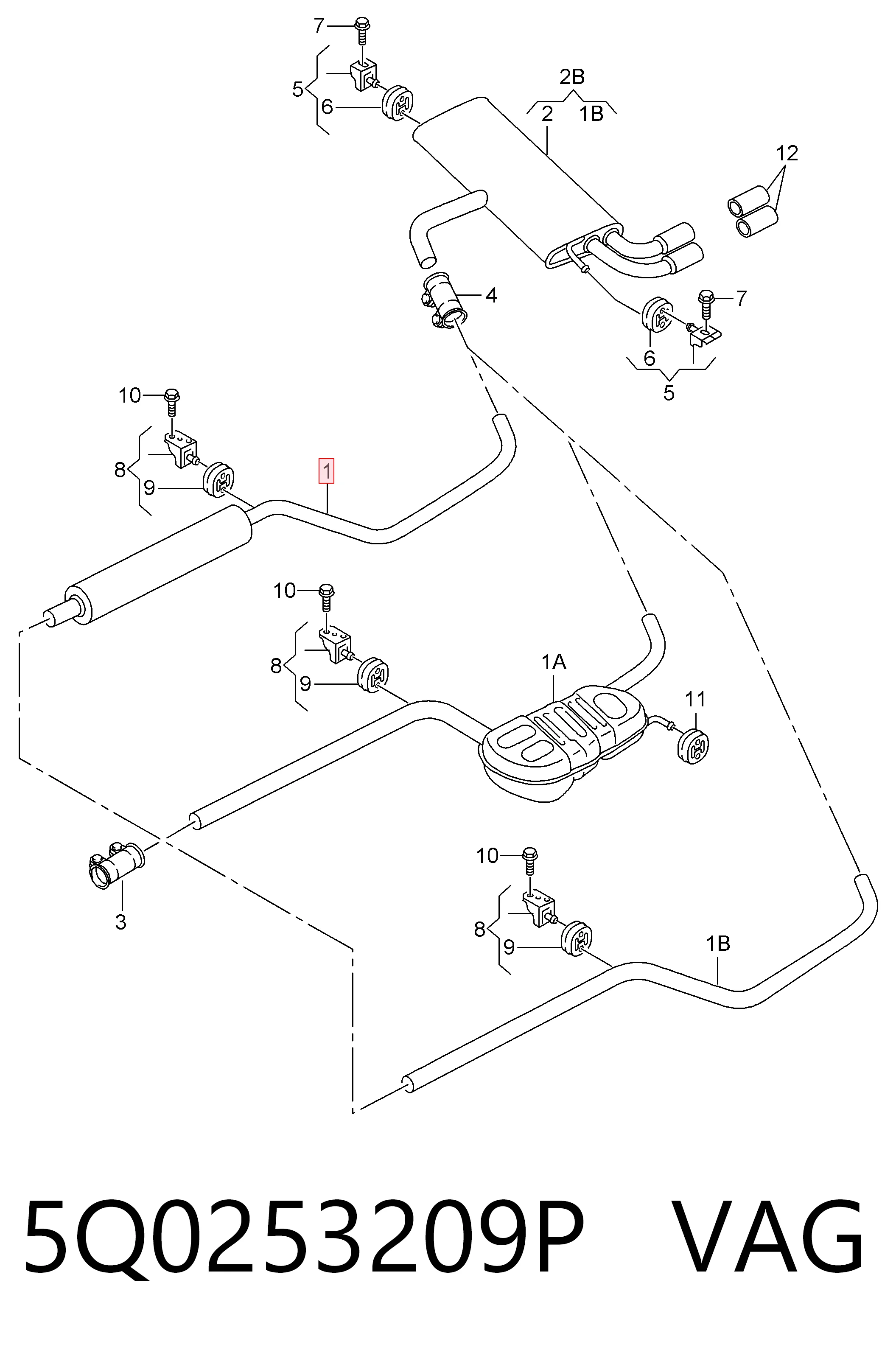 7
5
6
2B
2
1B
12
4
7
6
5
10
8
9
1
10
8
9
1A
11
3
10
8
9
1B

5Q0253209P VAG