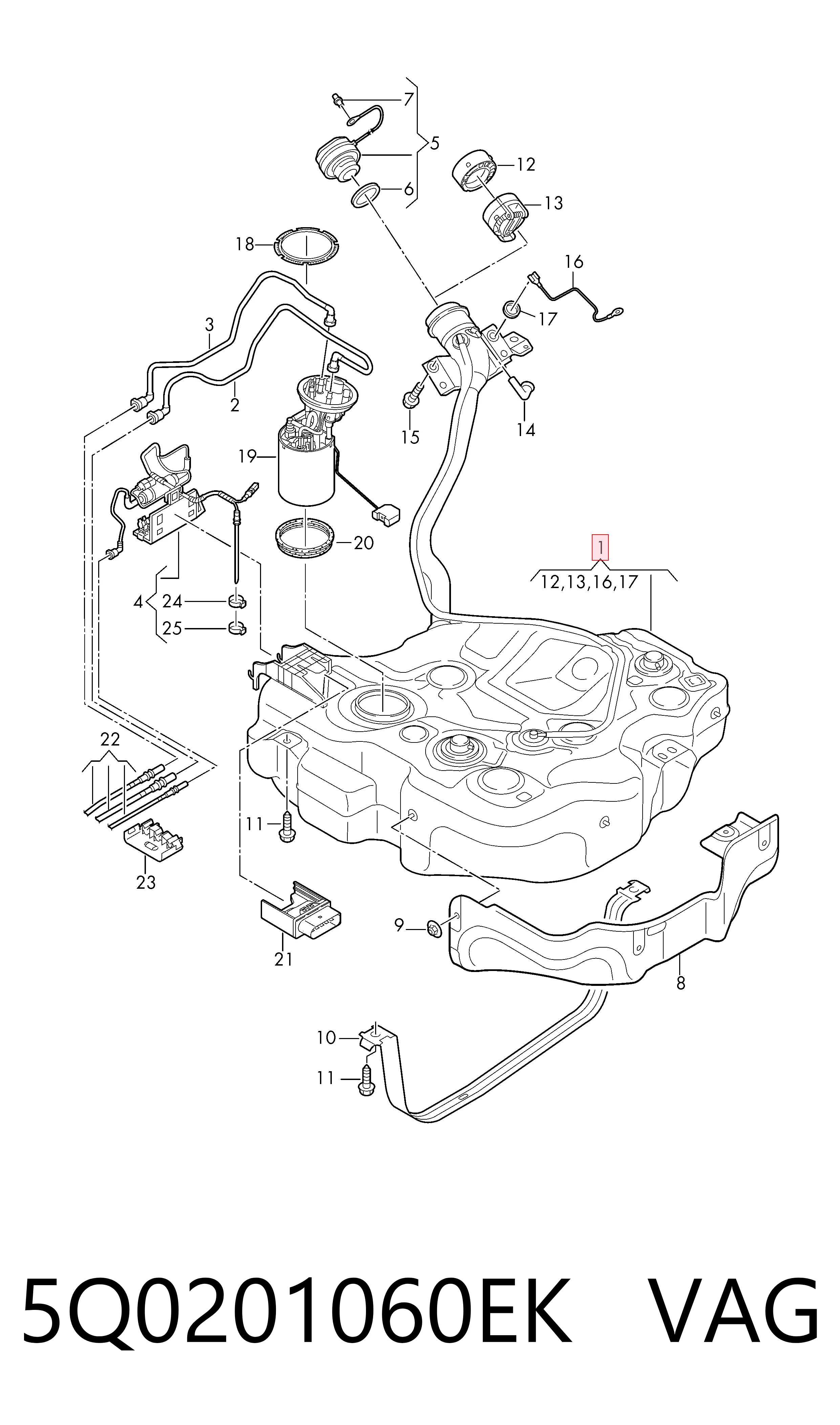 7
5
12
6
13
18
16
17
3
2
15
14
19
20
1
12,13,16,17
4
24
25
22
11
23
21
9
8
10
11
5Q0201060EK VAG