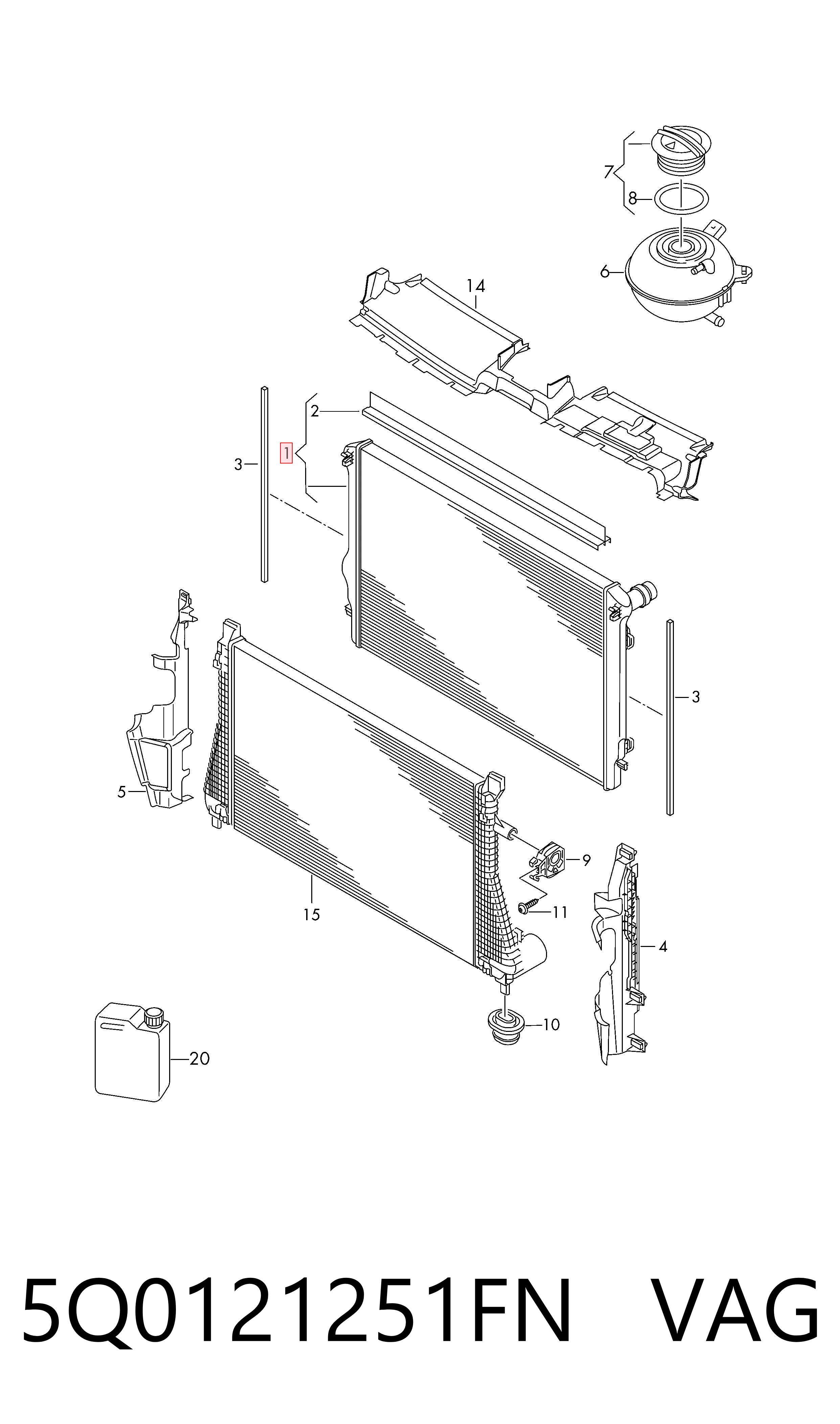 7
8
6
14
2
1
3
3
5
9
11
15
4
10
20

5Q0121251FN VAG