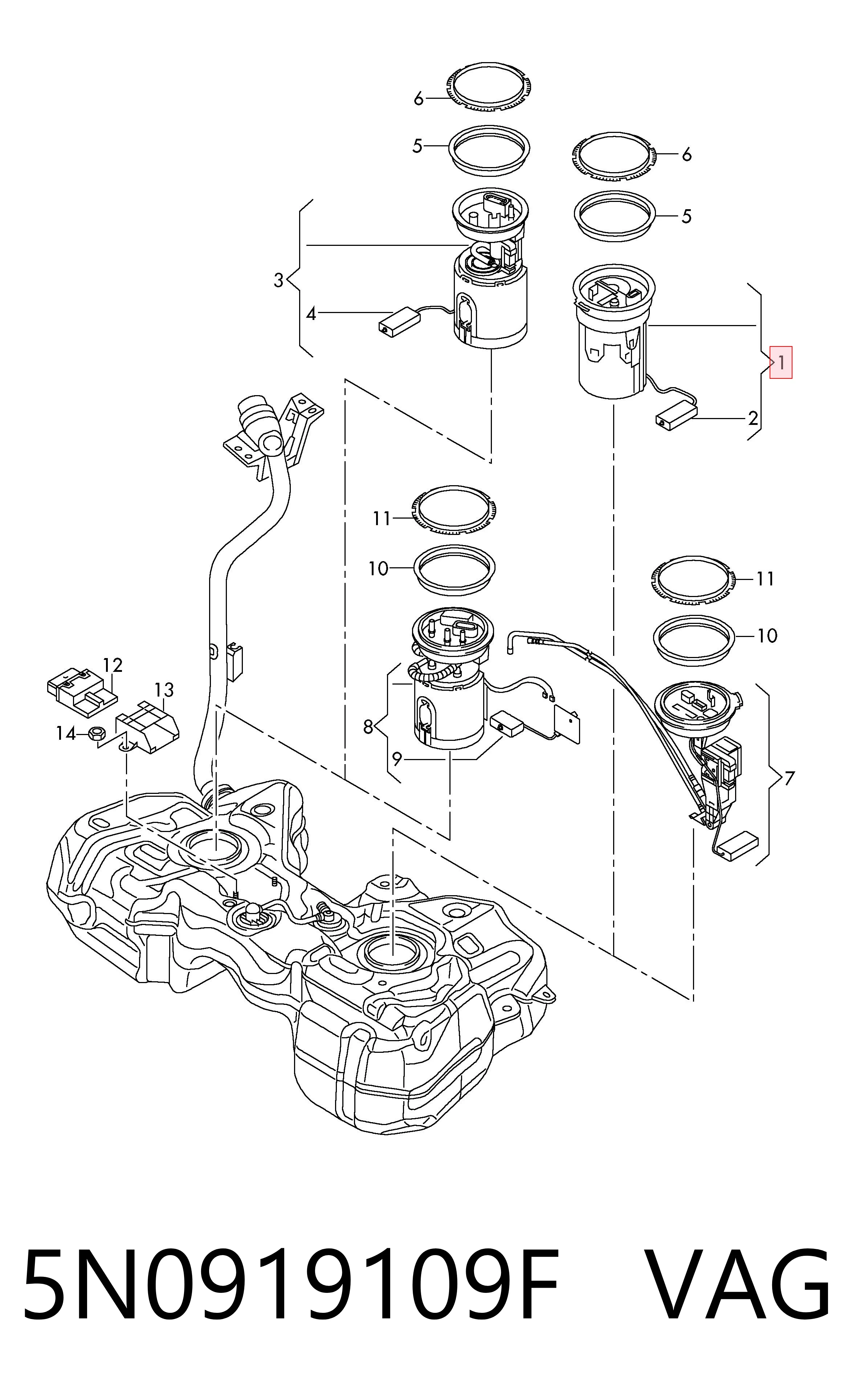 6
5
6
5
3
4
1
2
11
10
11
10
12
13
14
8
9
7

5N0919109F VAG