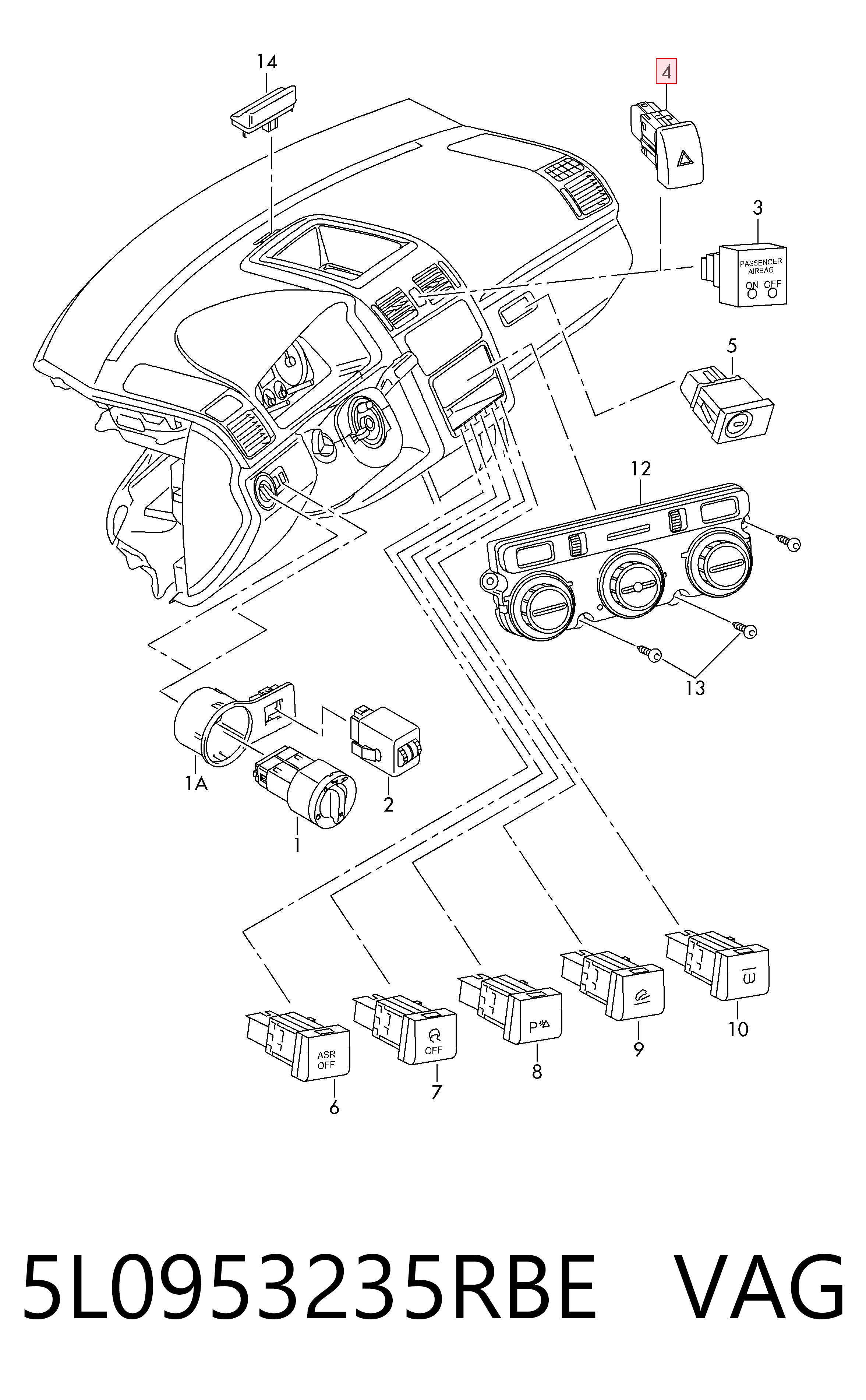 14

4

3

PASSENGER AIRBAG
ON OFF

5

12

13

1A

2

1

ASR OFF

OFF

P

6

7

8

9

10

5L0953235RBE VAG