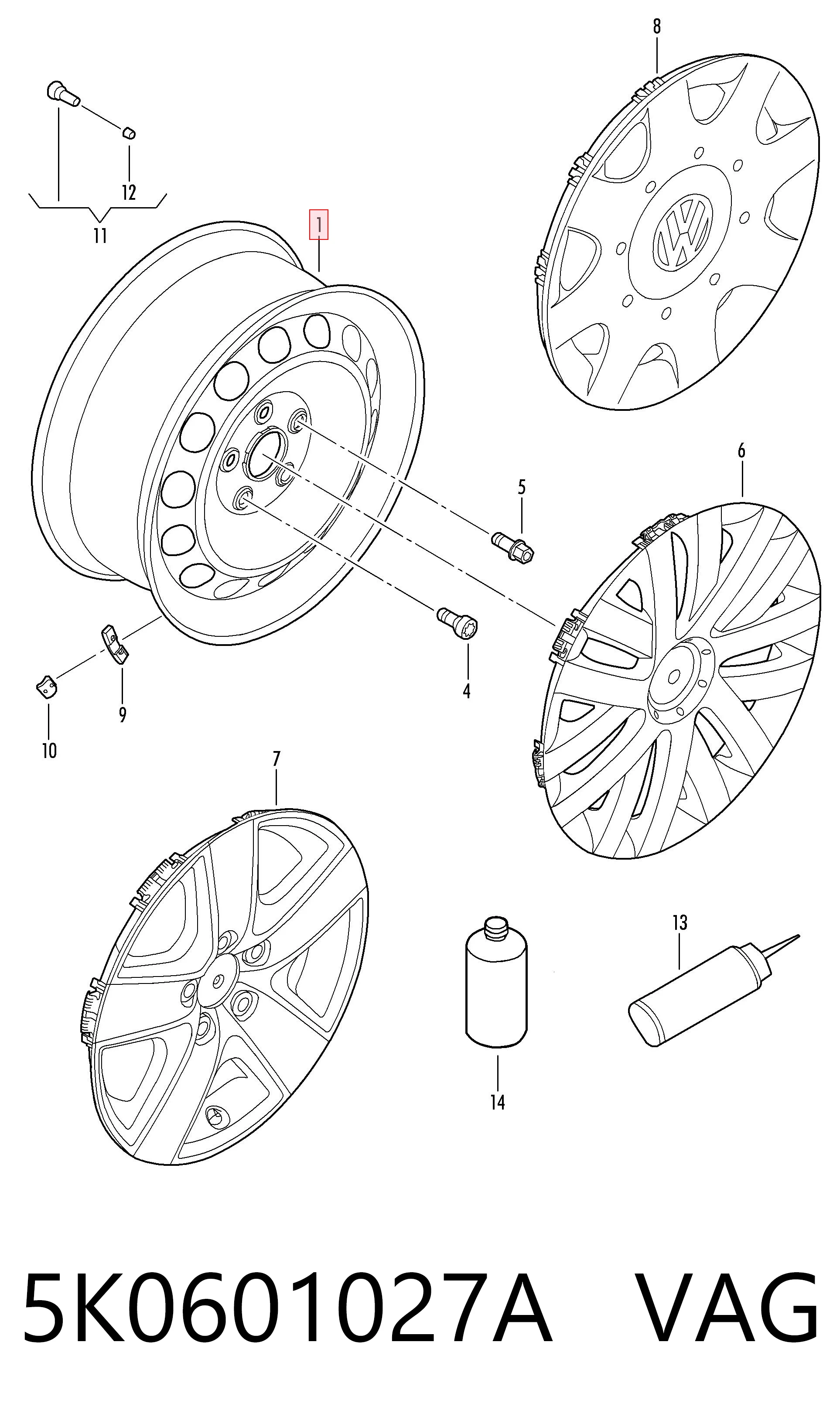 8

12

11

1

6

5

4

9

10

7

13

14

5K0601027A VAG