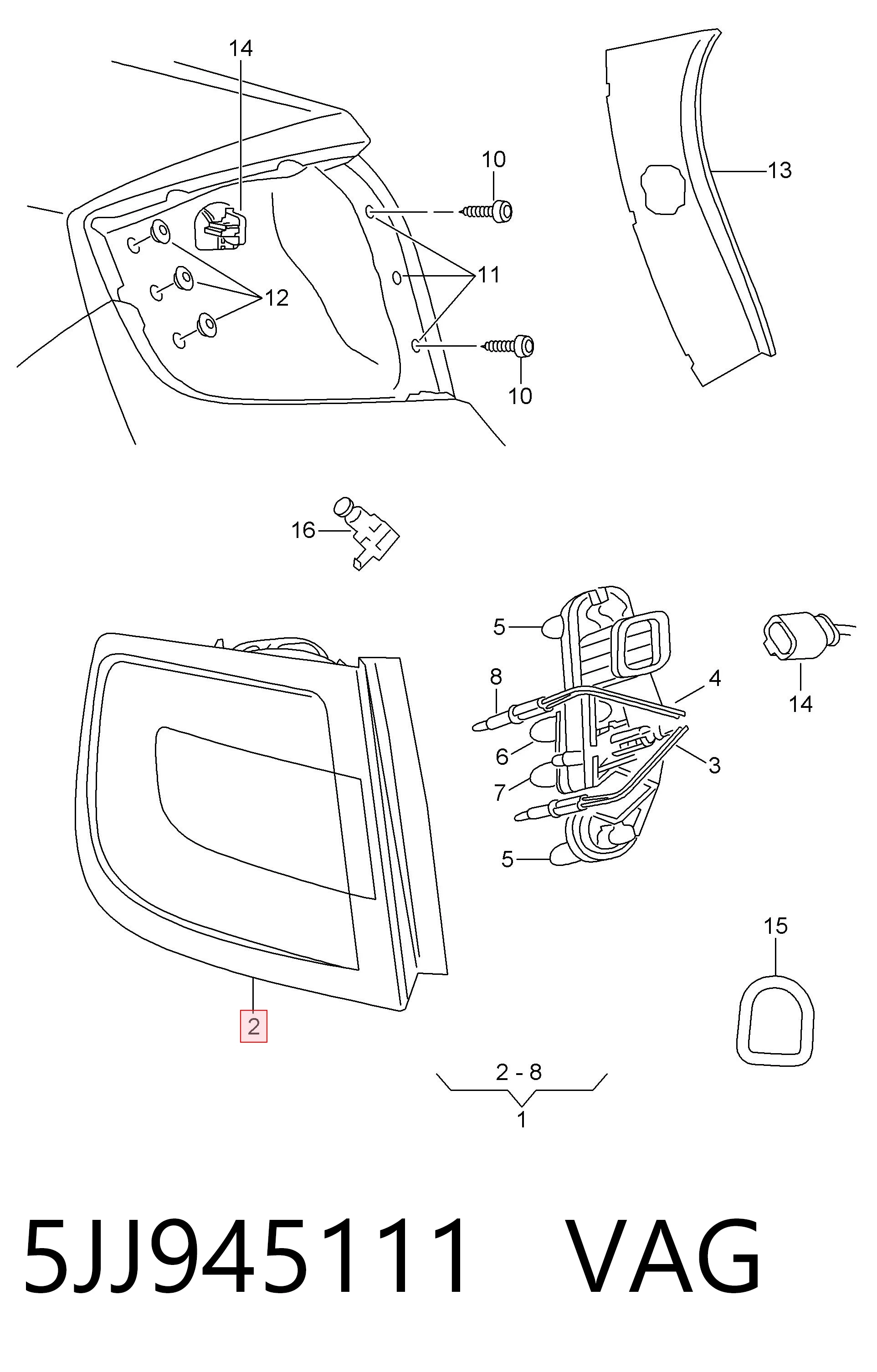 14
10
13
11
12
10
16
5
8
4
14
6
3
7
5
15
2
2 - 8
1

5JJ945111 VAG