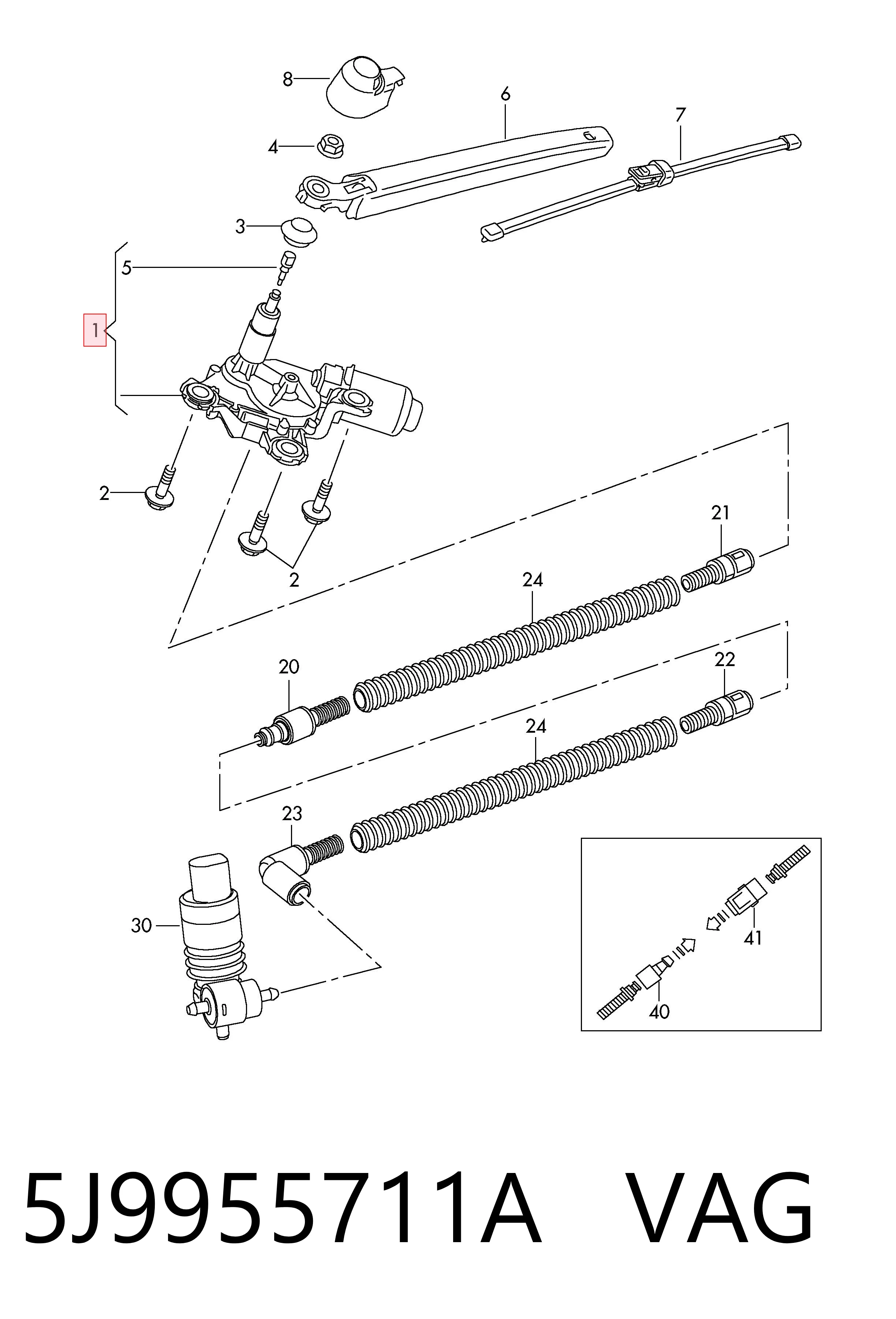 8
6
7
4
3
5
1
2
2
21
24
20
22
24
23
30
41
40
5J9955711A VAG