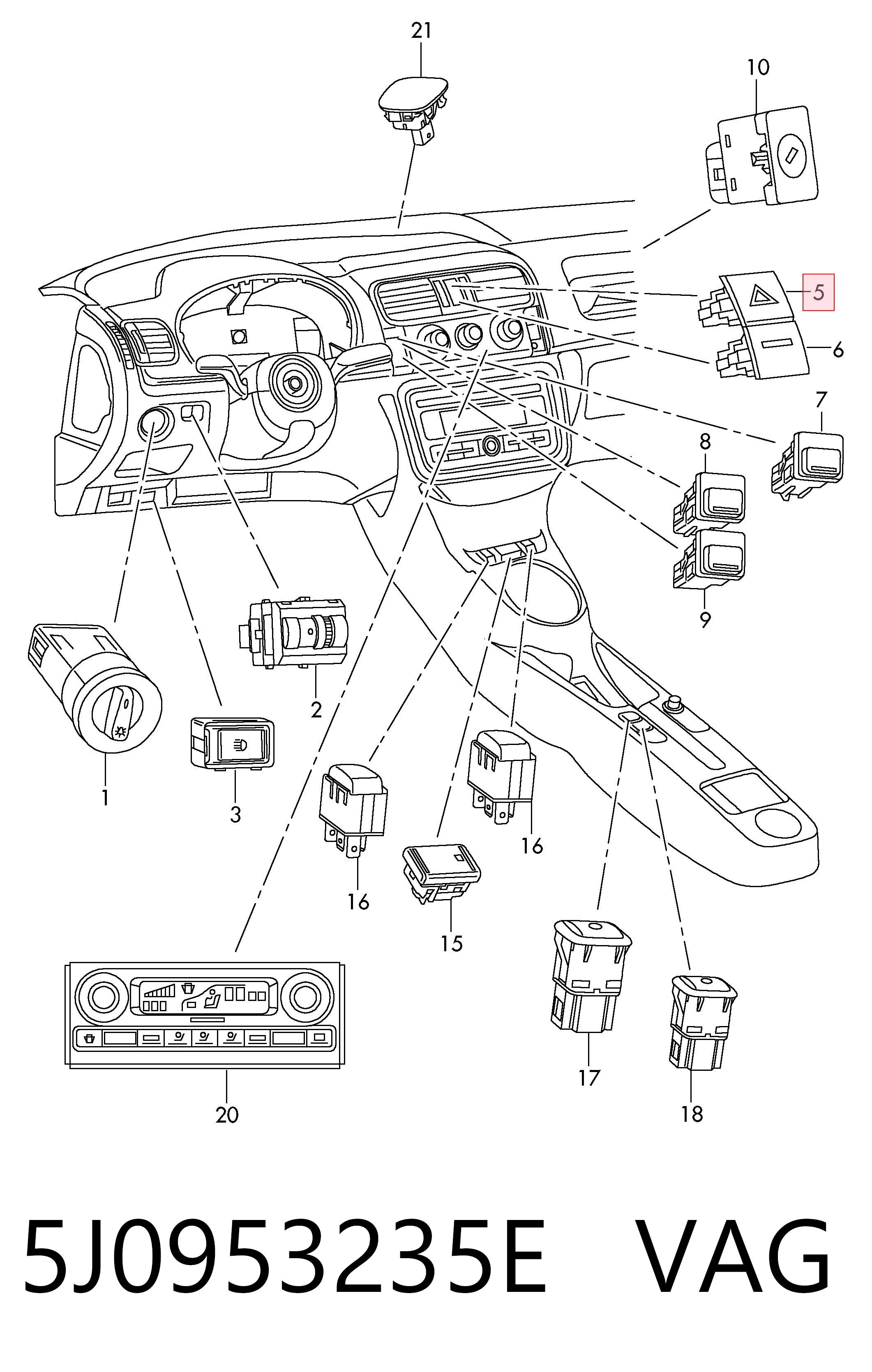 21
10
5
6
7
8
9
2
1
3
16
16
15
17
18
20

5J0953235E VAG