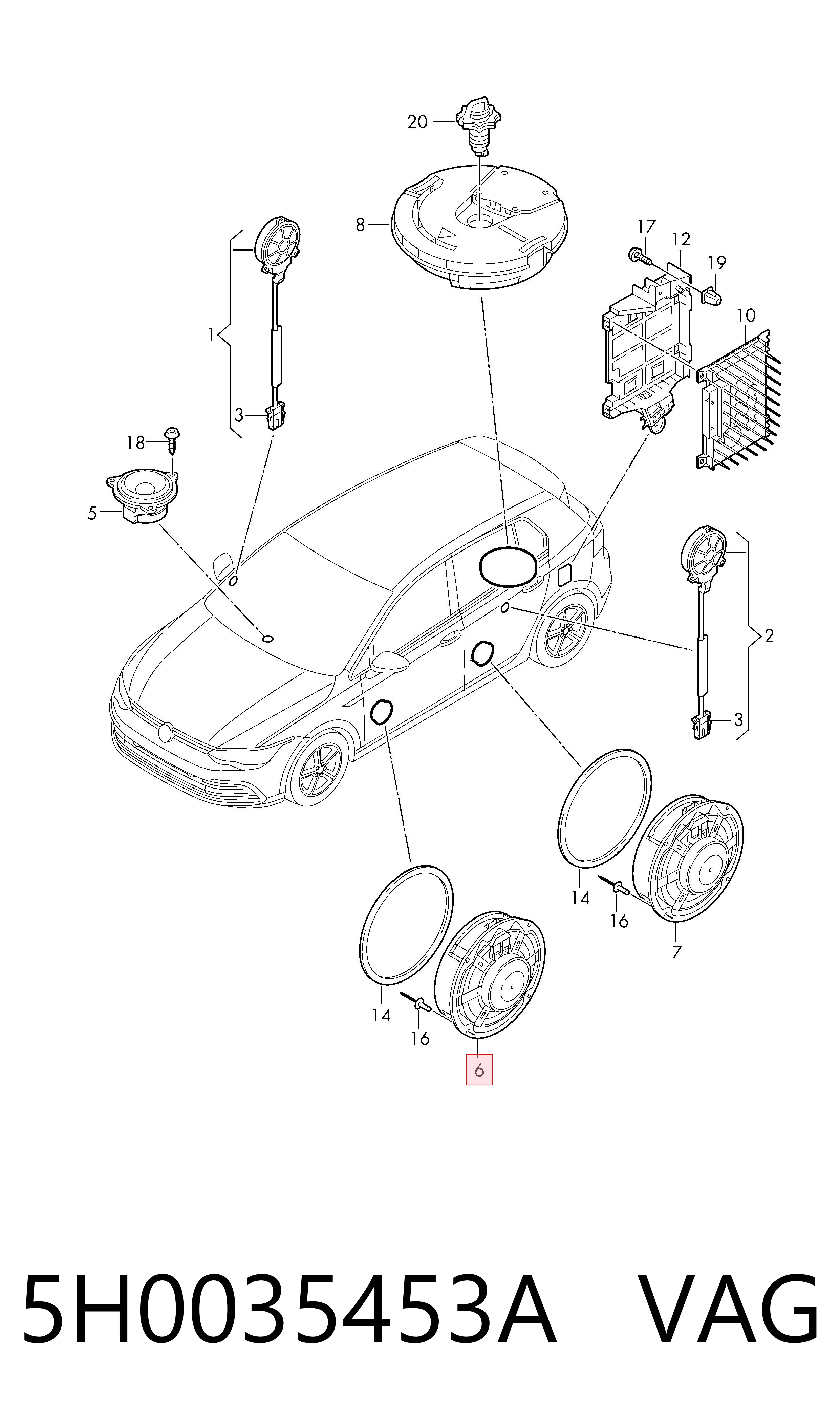 20
8
17
12
19
10
1
3
18
5
2
3
14
16
7
14
16
6

5H0035453A VAG