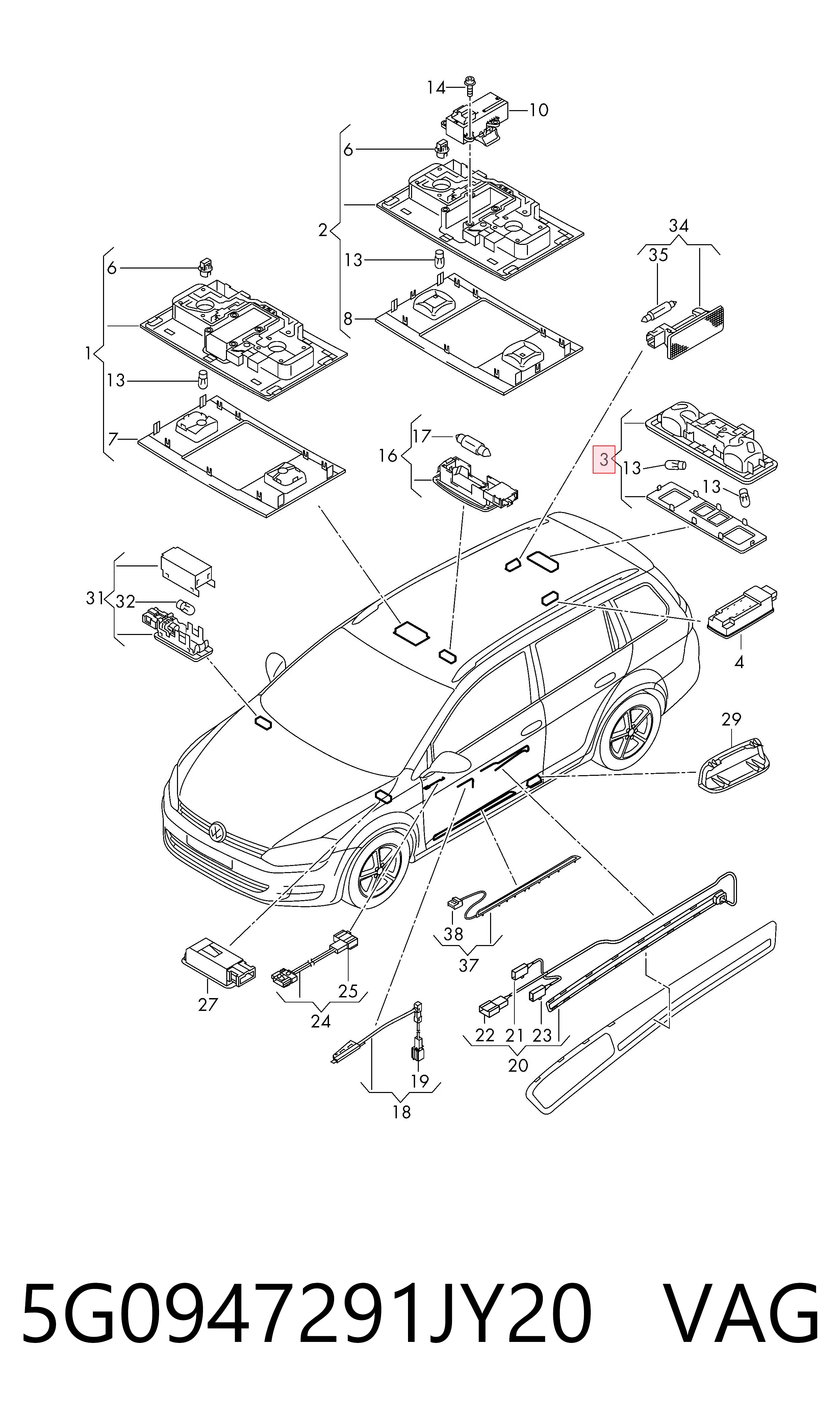 14
10
6
2
13
8
34
35
6
1
13
7
17
16
3
13
13
31
32
4
29
38
37
27
25
24
22
21
23
20
19
18

5G0947291JY20 VAG