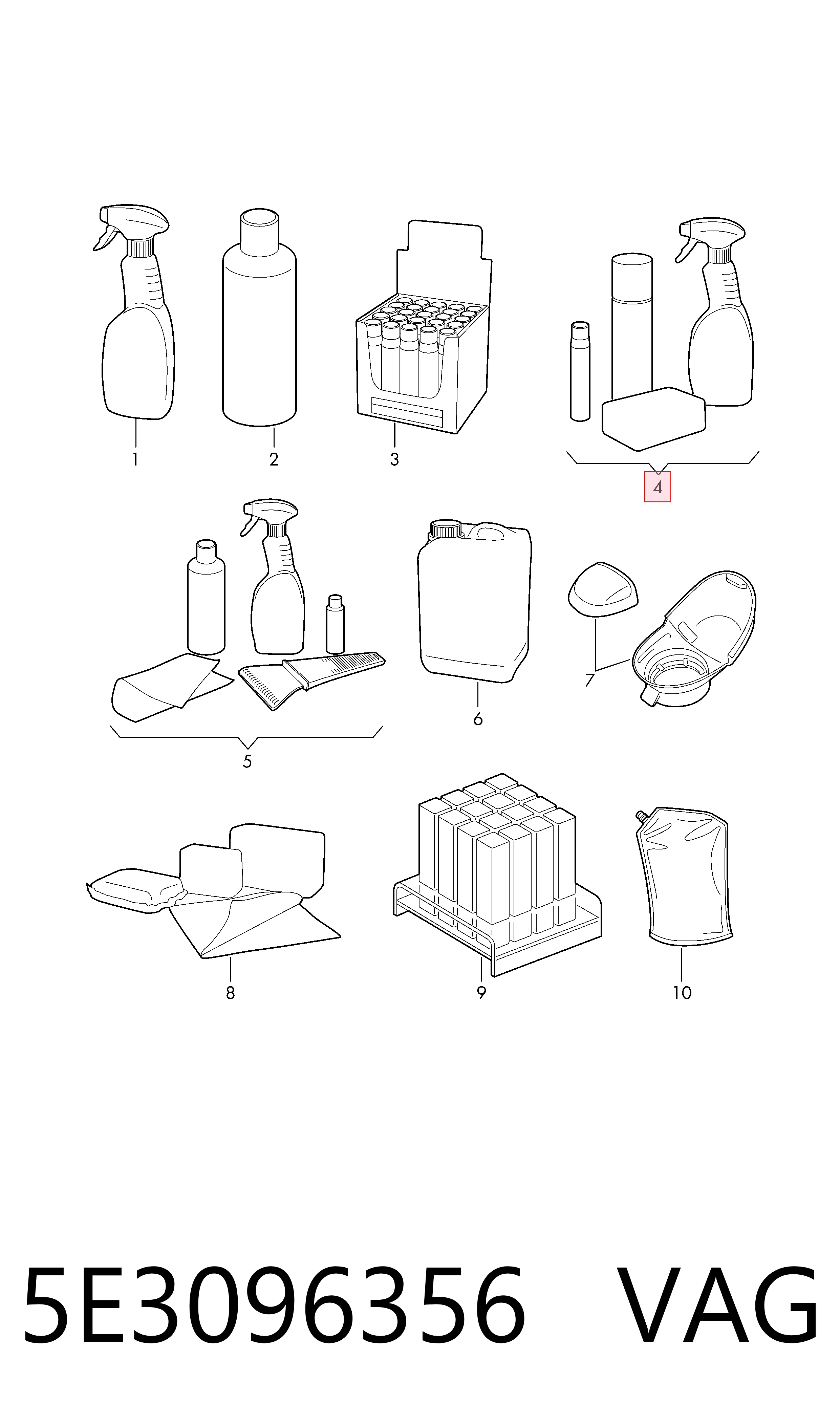 1
2
3
4
5
6
7
8
9
10

5E3096356 VAG