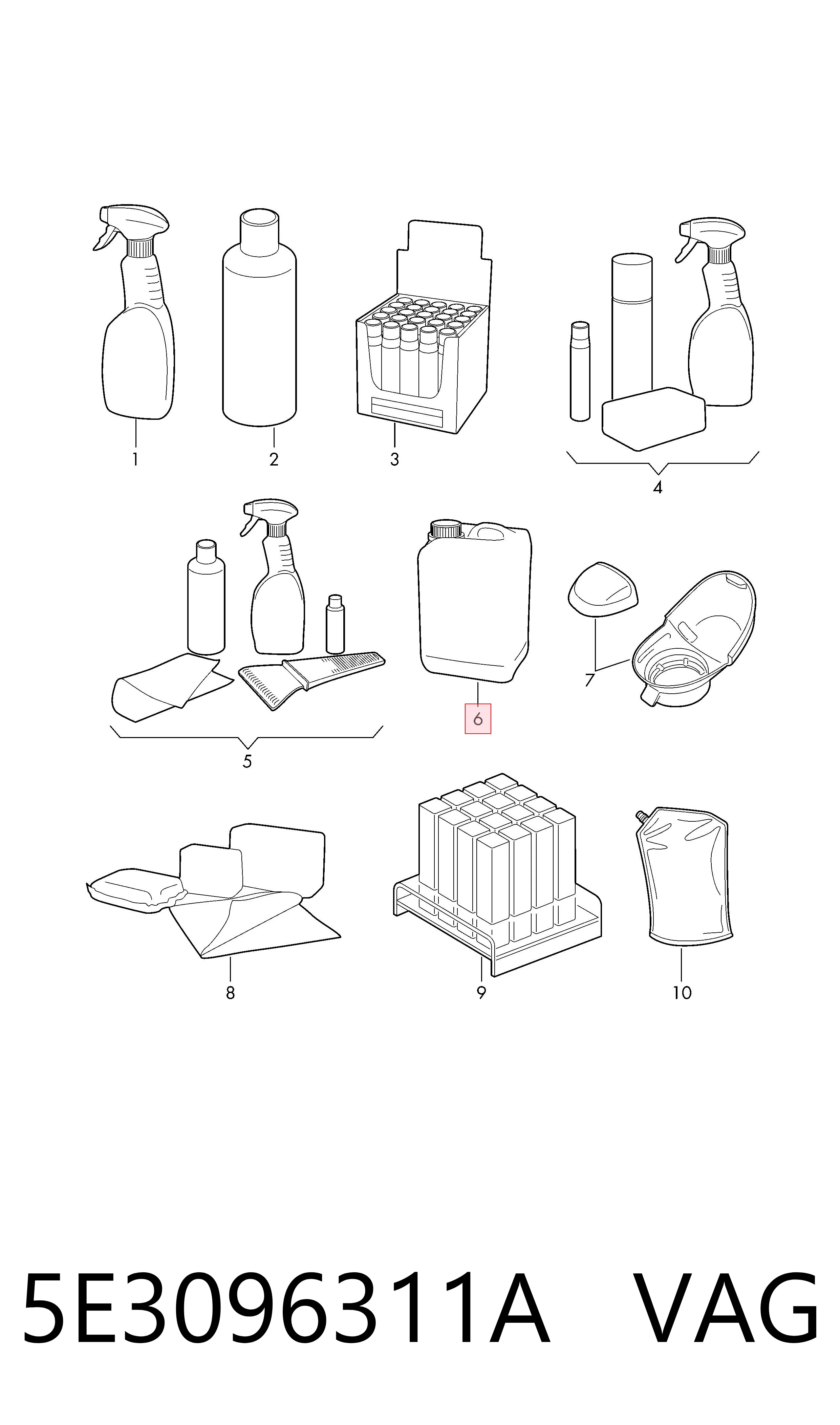 1
2
3
4
5
6
7
8
9
10

5E3096311A VAG