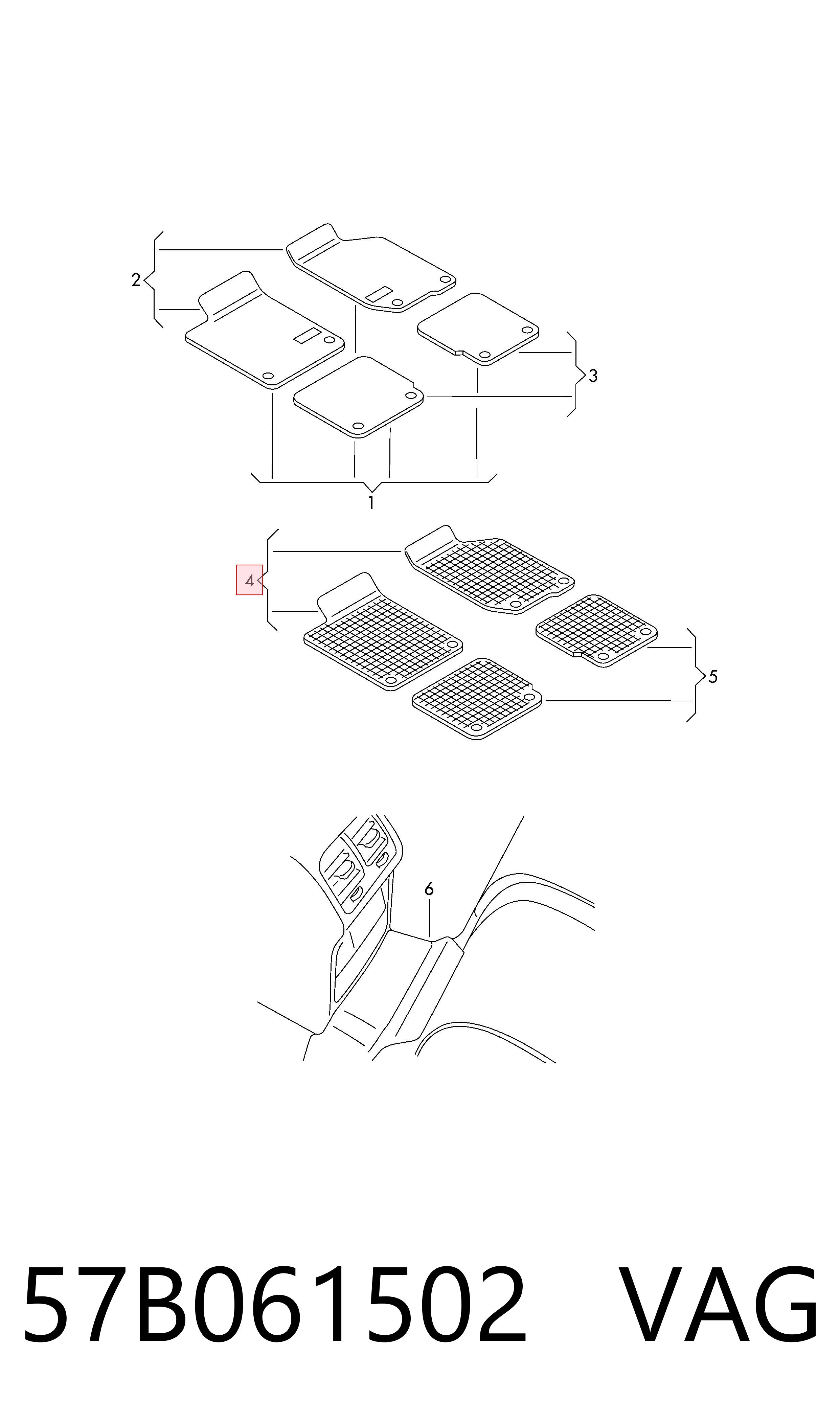 2
3
1
4
5
6
57B061502 VAG