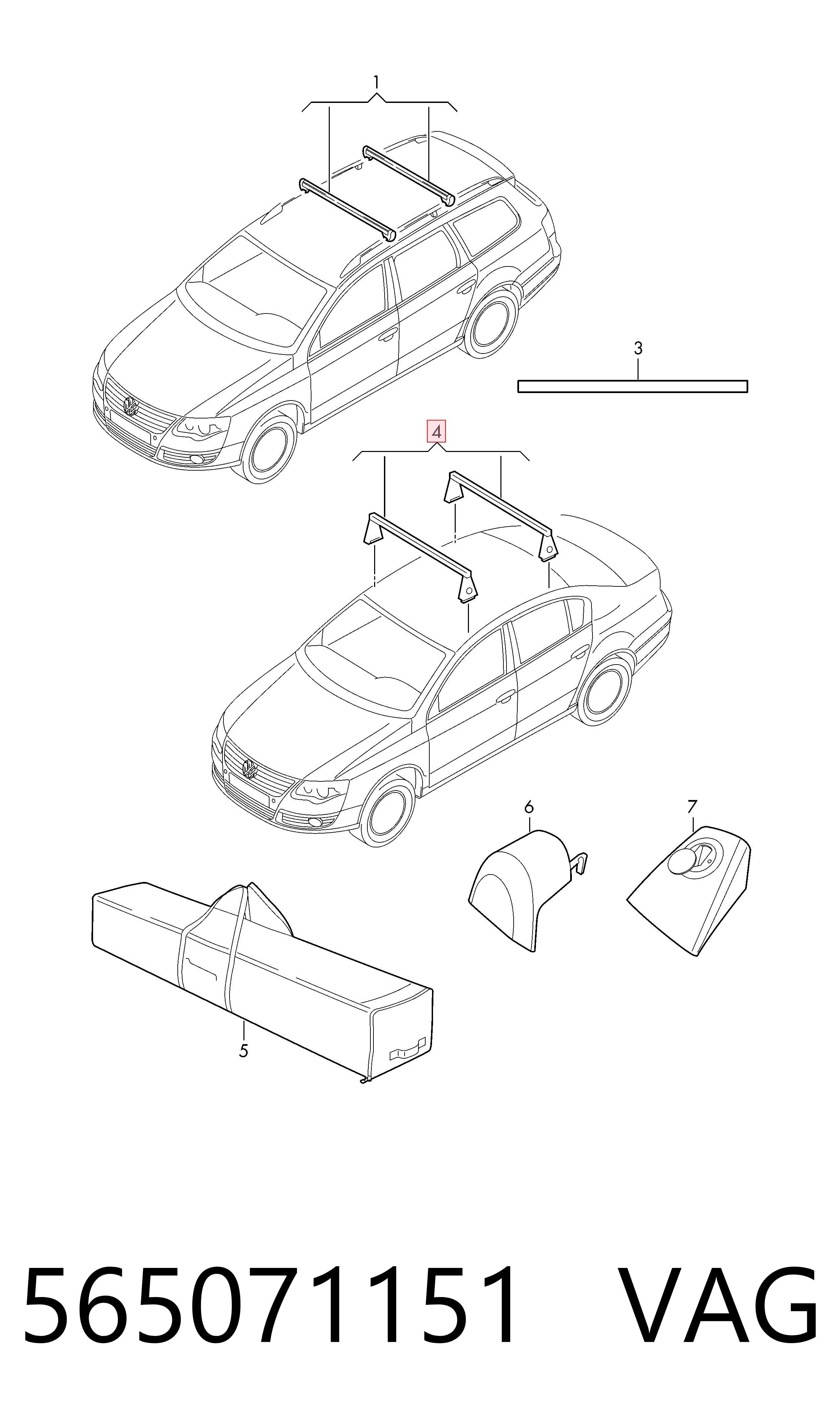 1

3

4

6

7

5

565071151 VAG