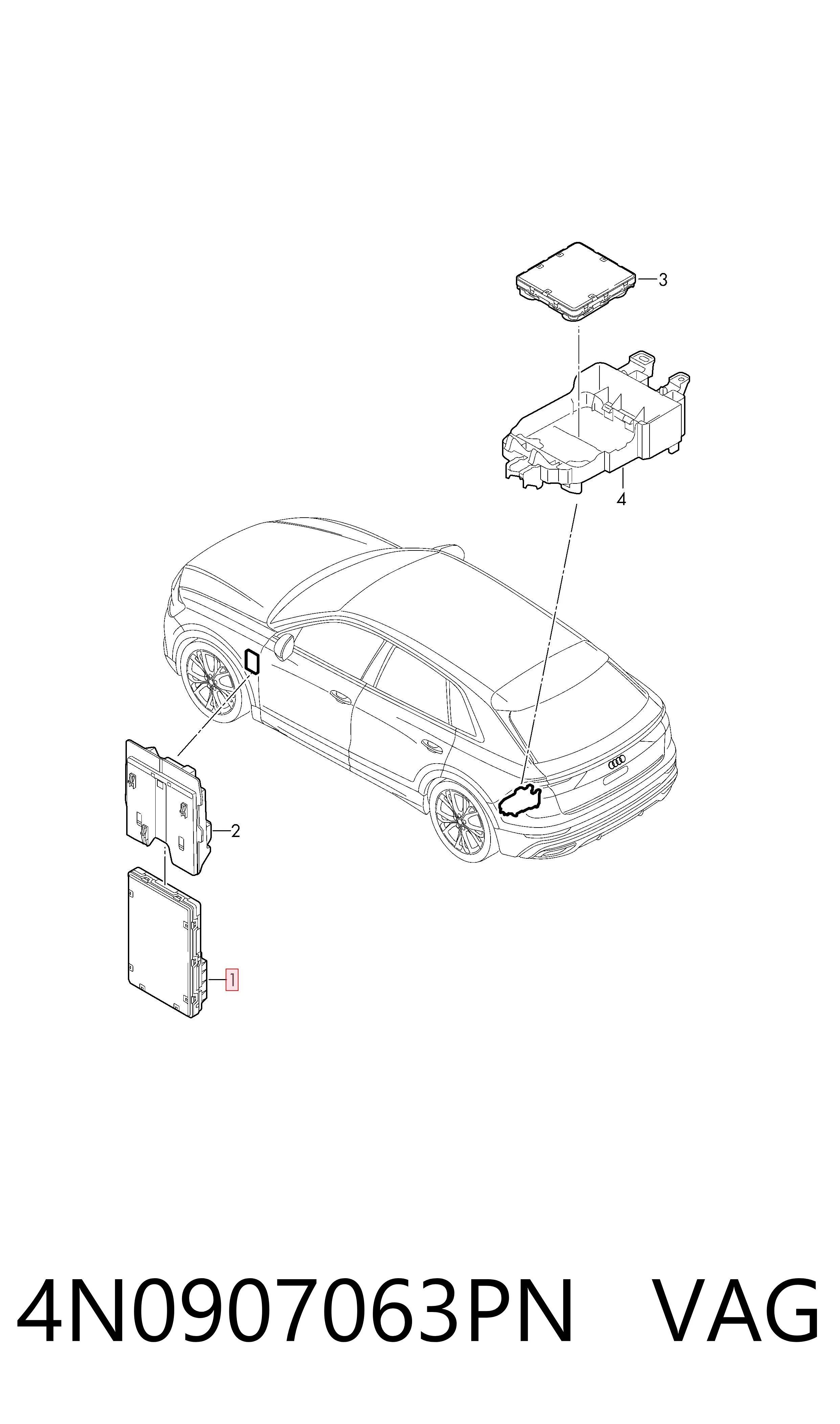 3

4

2

1

4N0907063PN VAG