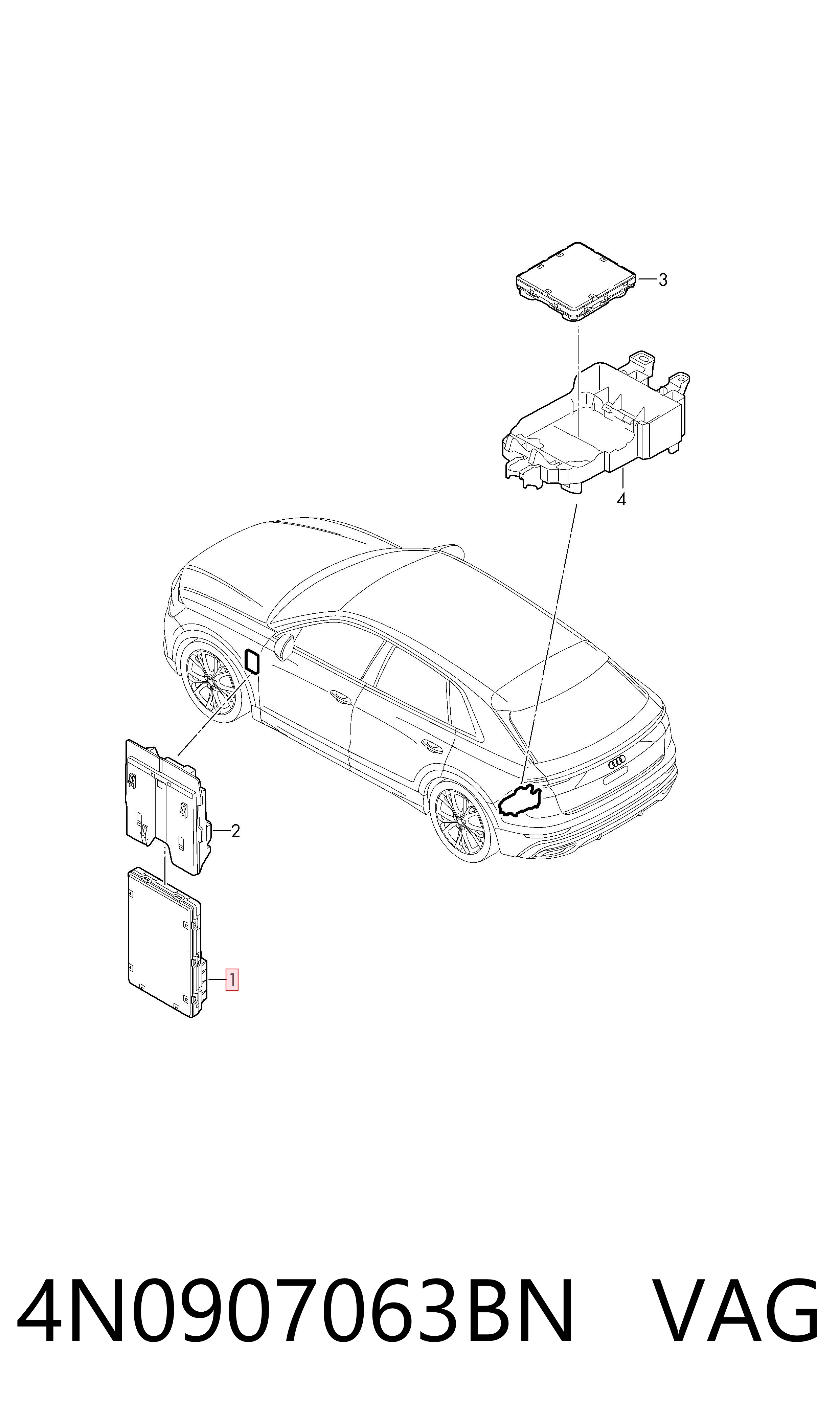 3

4

2

1

4N0907063BN VAG