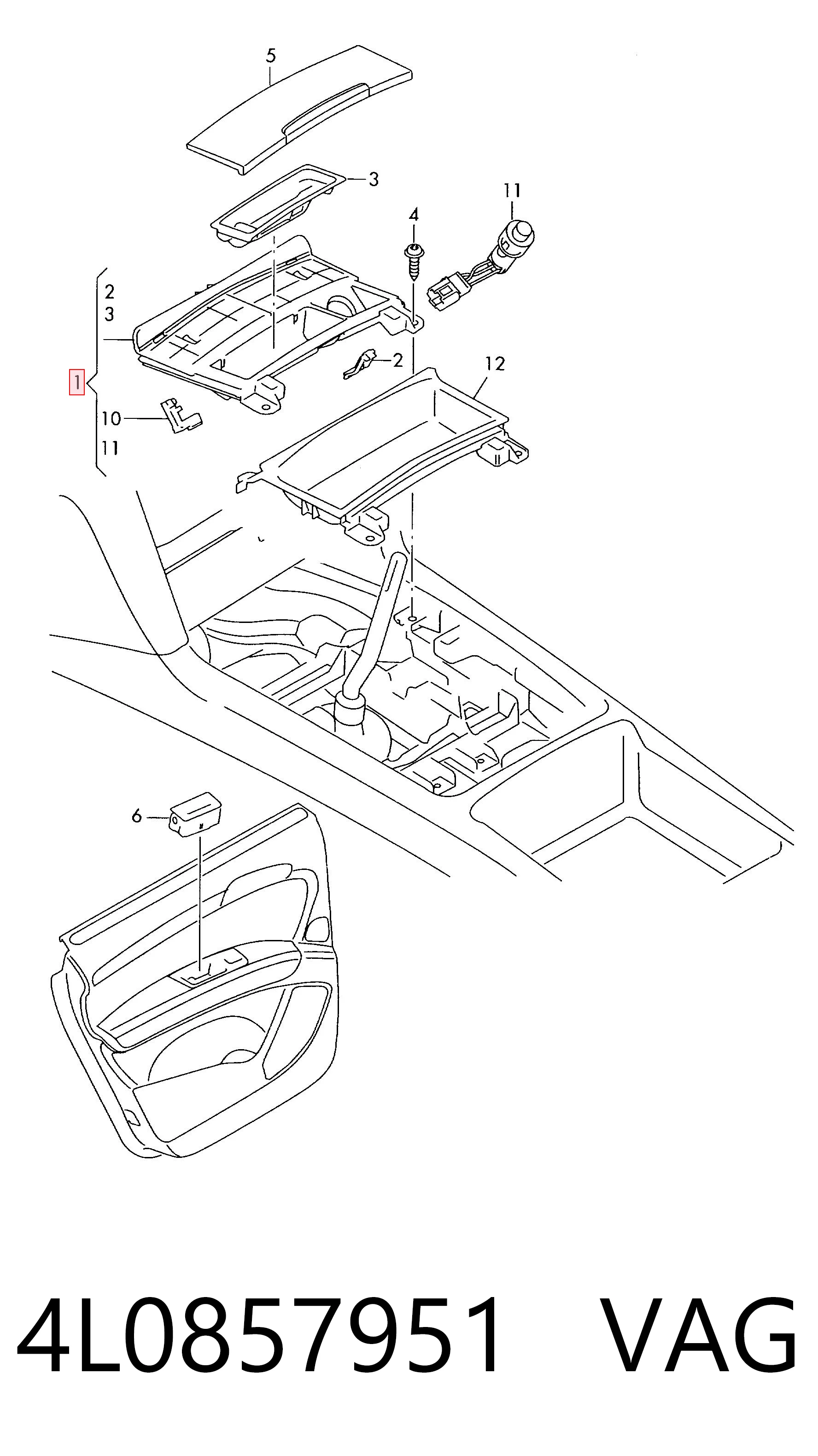 5

3

11

4

2
3

1

2

12

10

11

6

4L0857951 VAG