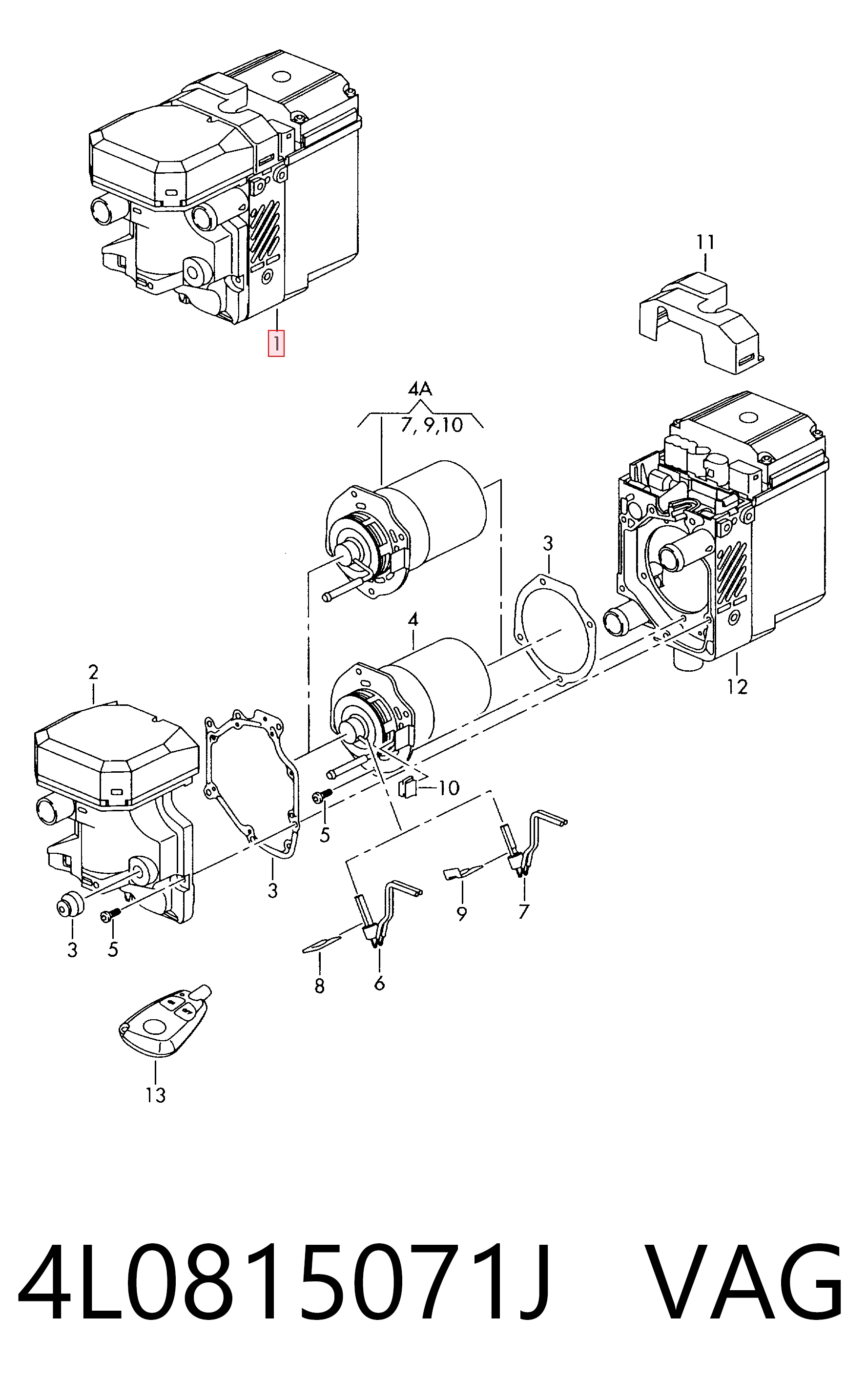 1

11

4A
7, 9,10

3

4

12

2

10

5

3

9

7

3

5

8

6

13

4L0815071J VAG