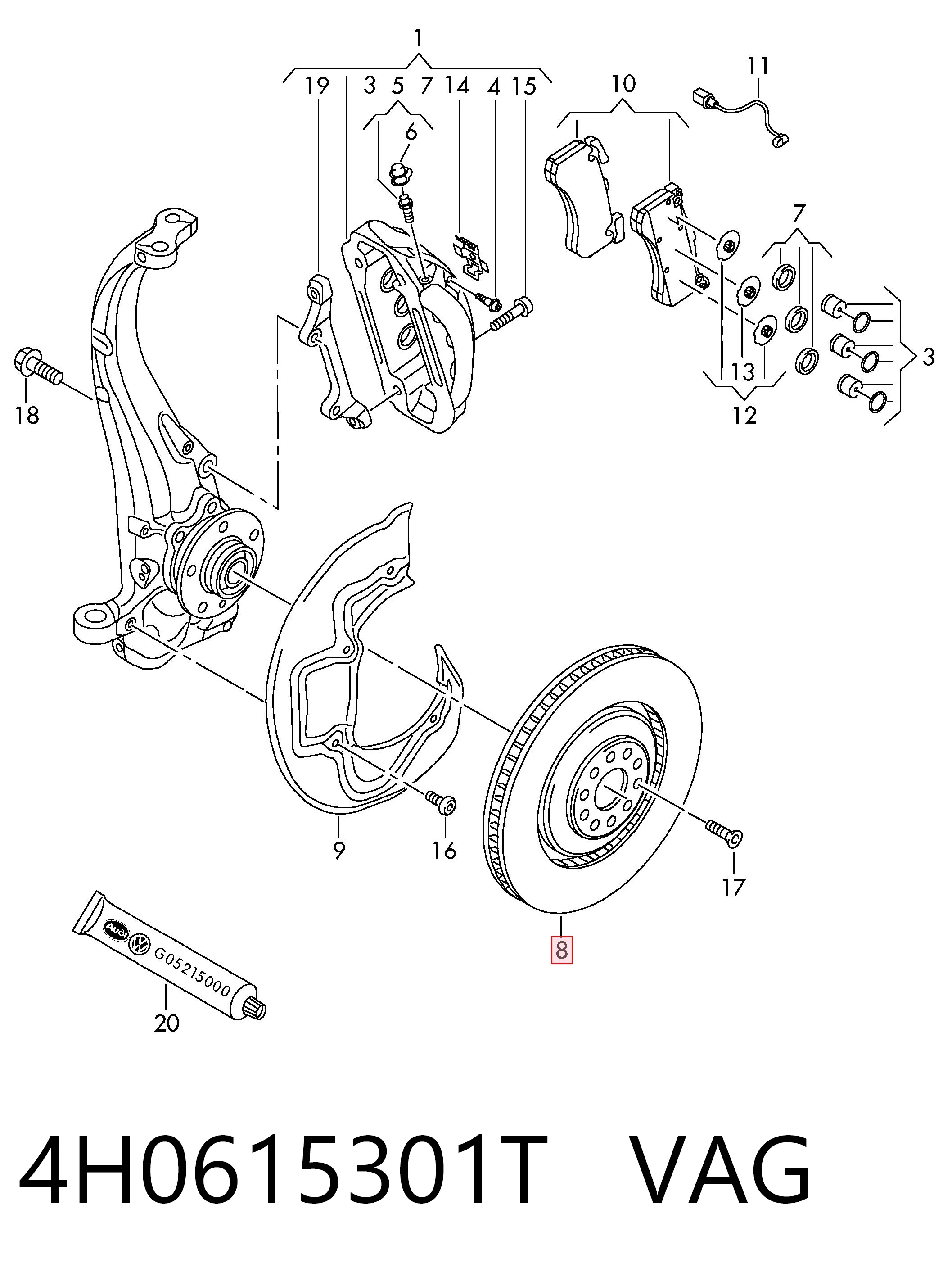 1
19
3 5 7 14 4 15
6
10
11
7
3
13
12
18
9
16
17
8
Audi
G05215000
20

4H0615301T VAG