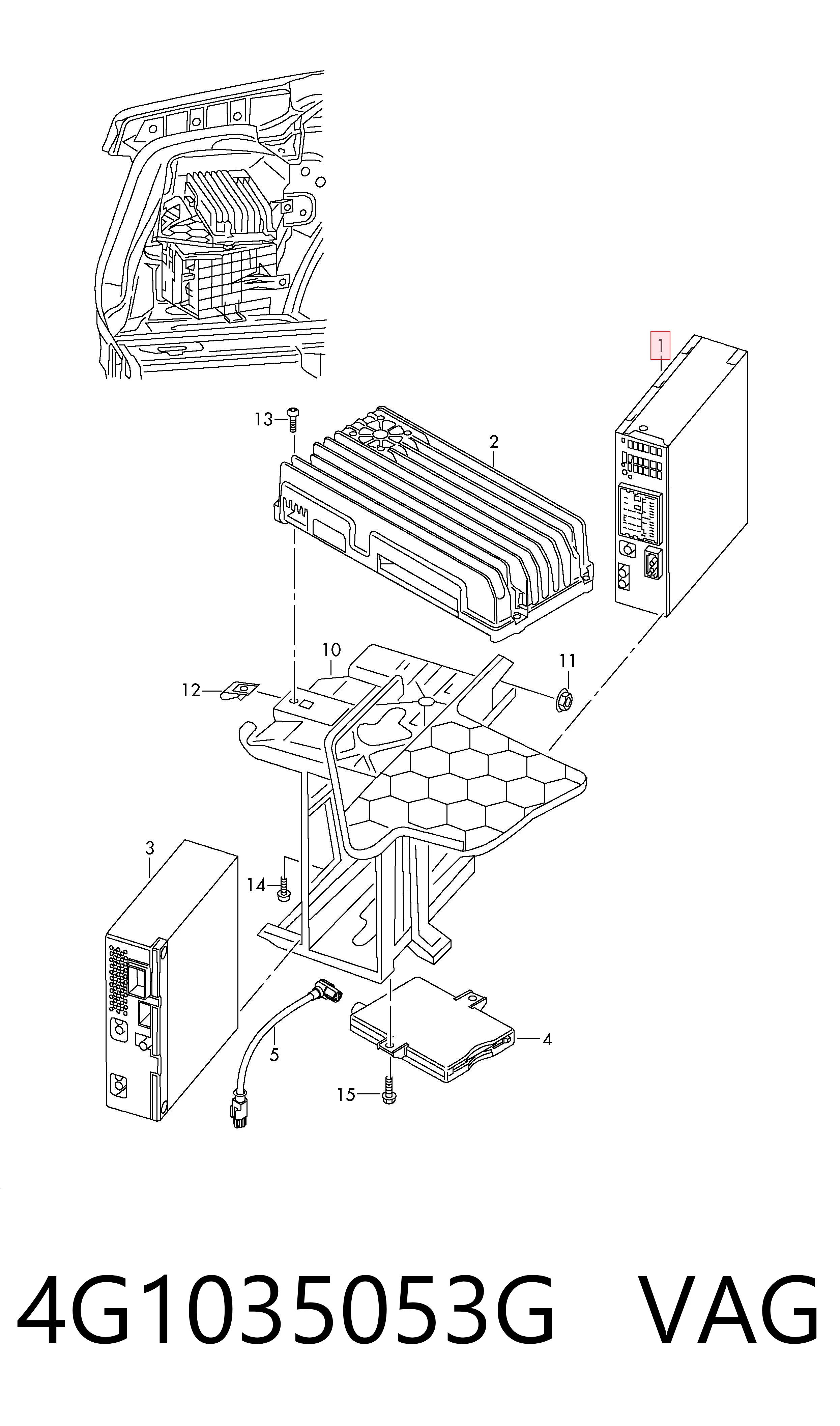 1
13
2
10
11
12
3
14
5
4
15

4G1035053G VAG