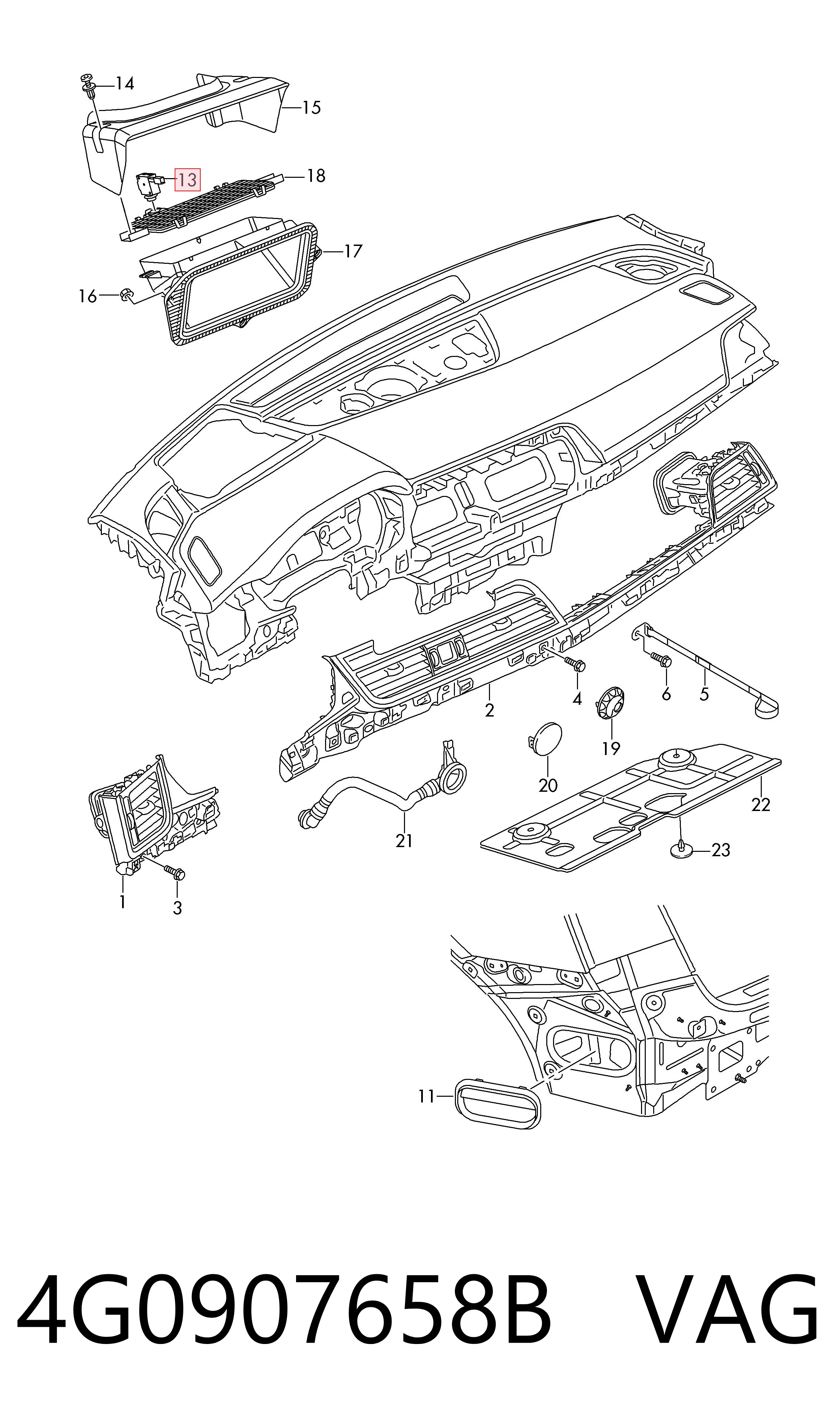 14
15
13
18
17
16
4
6
5
2
19
20
22
21
23
1
3
11
4G0907658B VAG