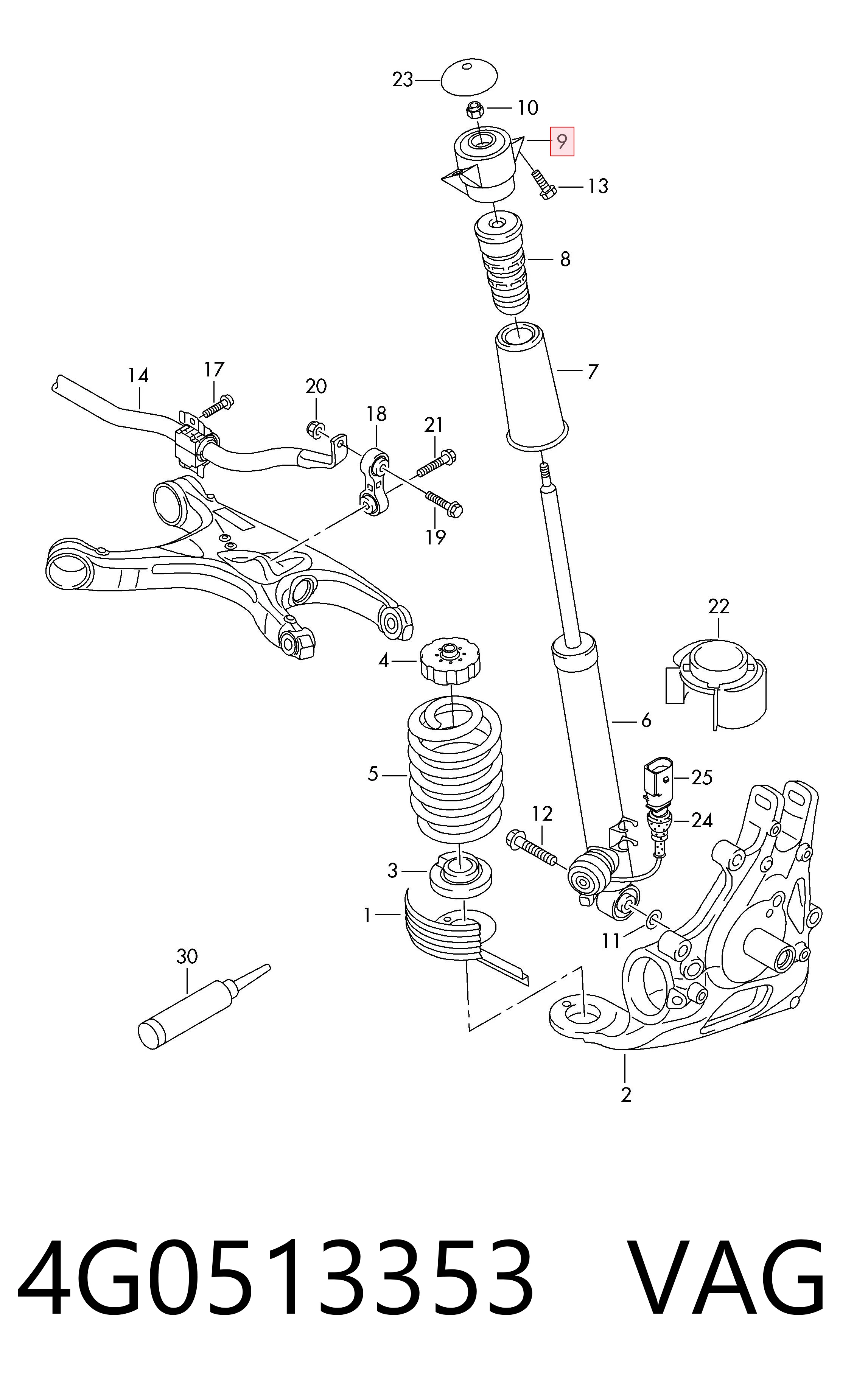 23
10
9
13
8
7
14
17
20
18
21
19
22
4
6
5
25
12
24
3
1
11
30
2

4G0513353 VAG