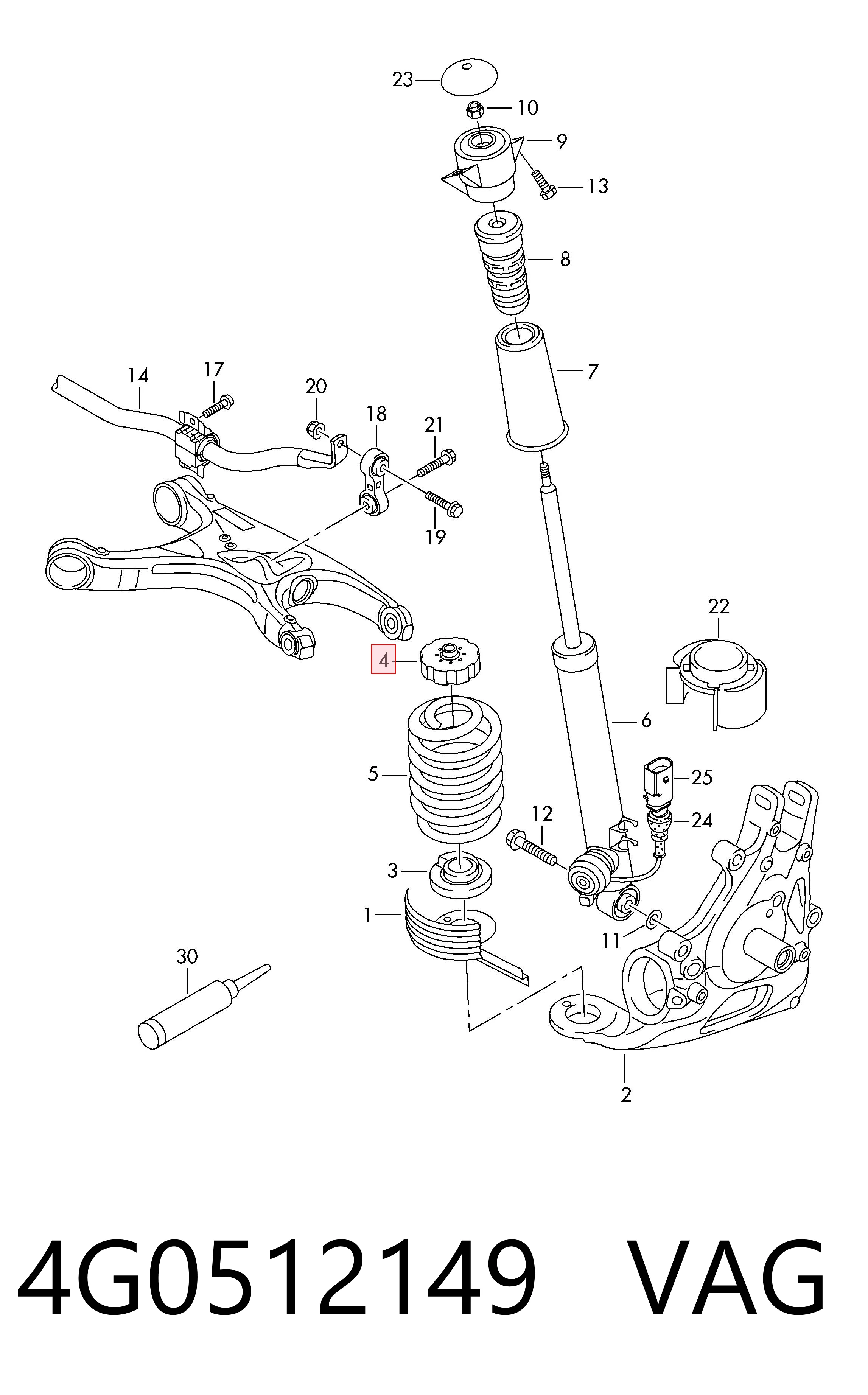 23
10
9
13
8
7
14
17
20
18
21
19
22
4
6
5
25
12
24
3
1
11
30
2

4G0512149 VAG