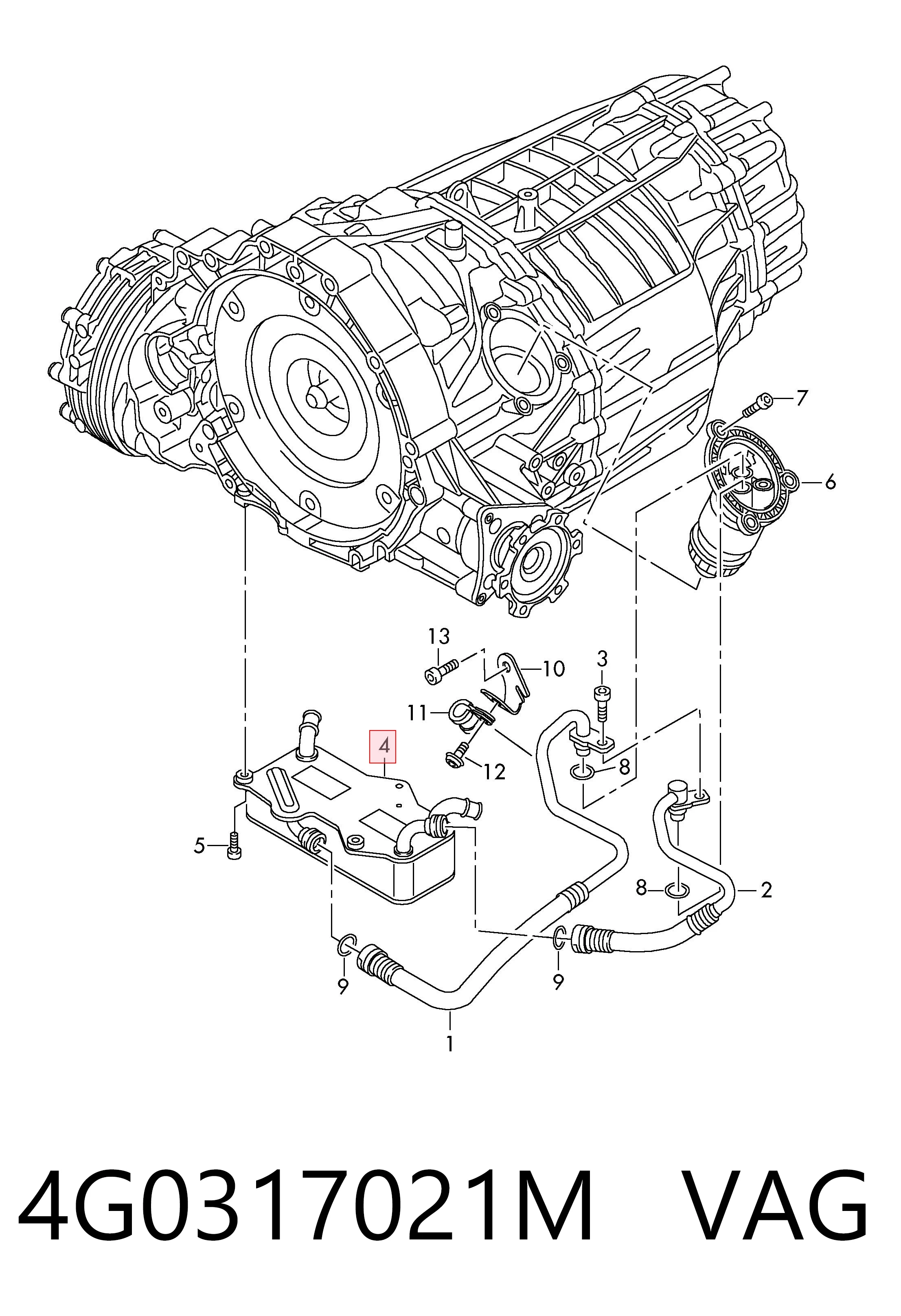 7
6
13
10
3
11
4
12
8
5
8
2
9
9
1

4G0317021M VAG